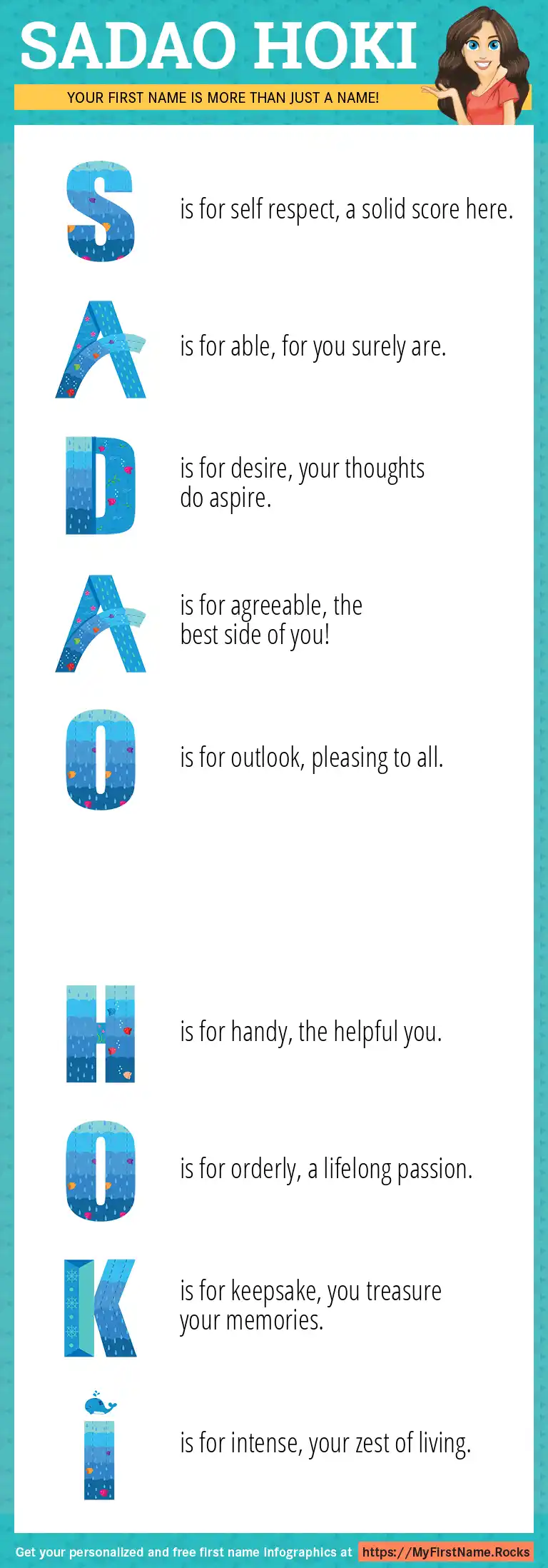 SADAO HOKI

YOUR FIRST NAME IS MORE THAN JUST A NAME!

S is for self respect, a solid score here.

A is for able, for you surely are.

D is for desire, your thoughts do aspire.

A is for agreeable, the best side of you!

O is for outlook, pleasing to all.

H is for handy, the helpful you.

O is for orderly, a lifelong passion.

K is for keepsake, you treasure your memories.

I is for intense, your zest of living.

Get your personalized and free first name infographics at https://MyFirstName.Rocks