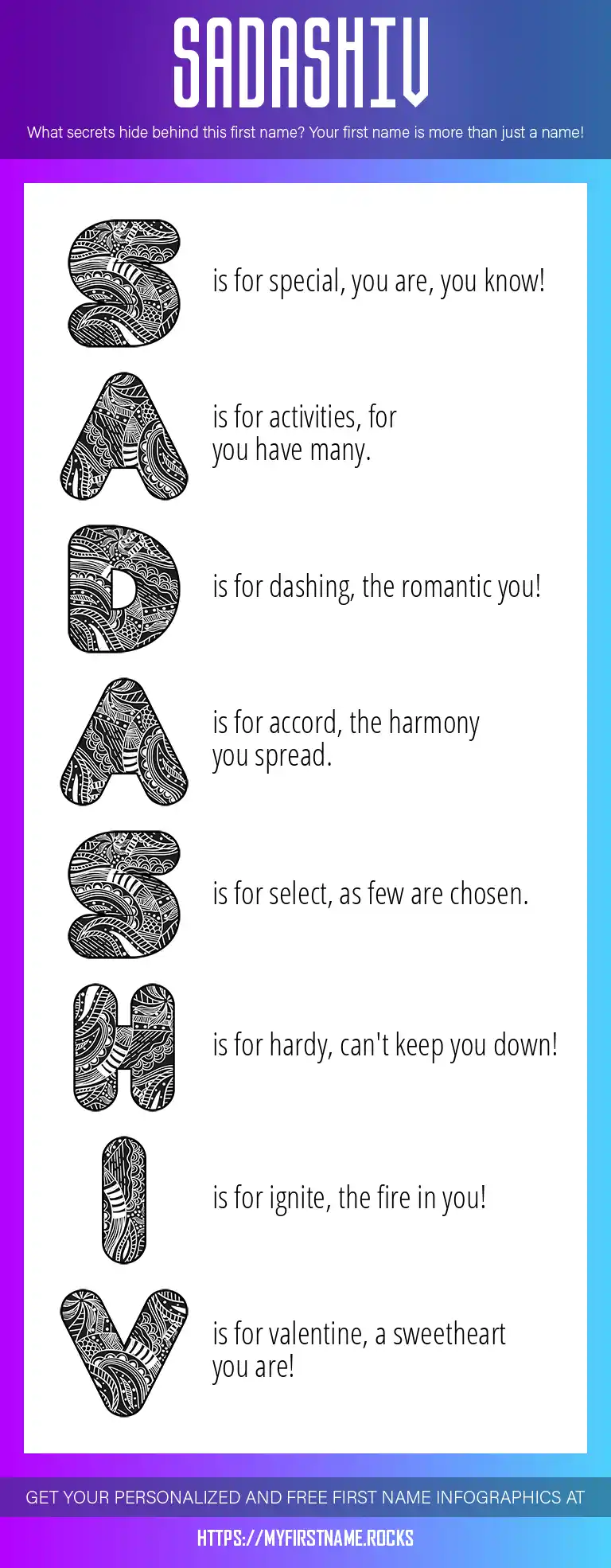 SADASHIV

What secrets hide behind this first name? Your first name is more than just a name!

S is for special, you are, you know!

A is for activities, for you have many.

D is for dashing, the romantic you!

A is for accord, the harmony you spread.

S is for select, as few are chosen.

H is for hardy, can't keep you down!

I is for ignite, the fire in you!

V is for valentine, a sweetheart you are!

GET YOUR PERSONALIZED AND FREE FIRST NAME INFOGRAPHICS AT

HTTPS://MYFIRSTNAME.ROCKS