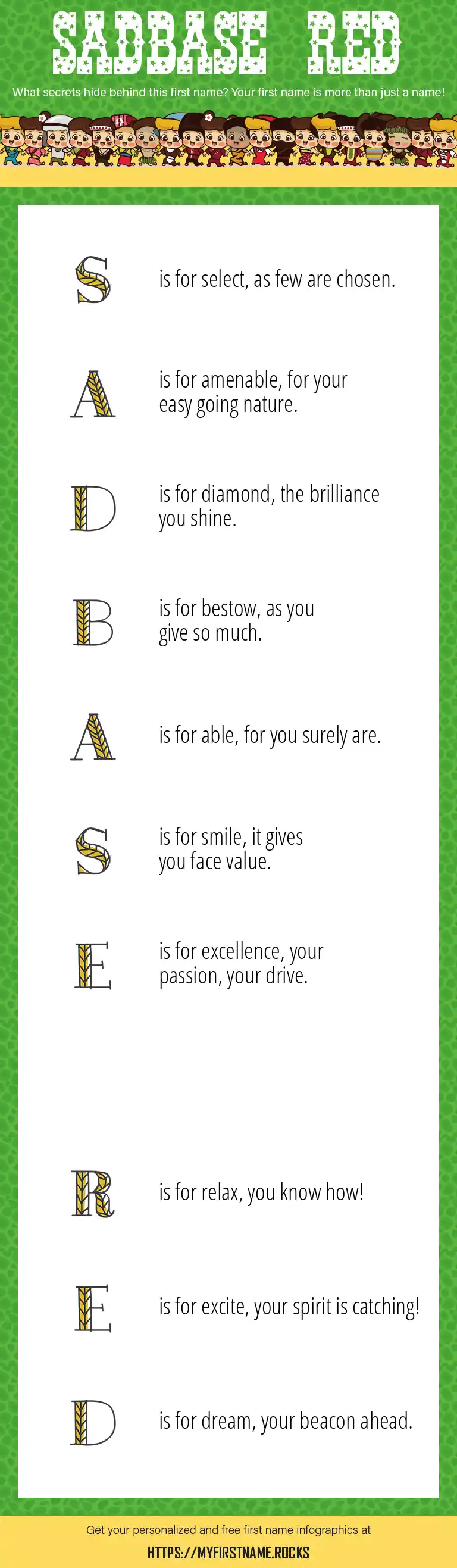 SADBASE RED

What secrets hide behind this first name? Your first name is more than just a name!

S is for select, as few are chosen.

A is for amenable, for your easy going nature.

D is for diamond, the brilliance you shine.

B is for bestow, as you give so much.

A is for able, for you surely are.

S is for smile, it gives you face value.

E is for excellence, your passion, your drive.

R is for relax, you know how!

E is for excite, your spirit is catching!

D is for dream, your beacon ahead.

Get your personalized and free first name infographics at

HTTPS://MYFIRSTNAME.ROCKS