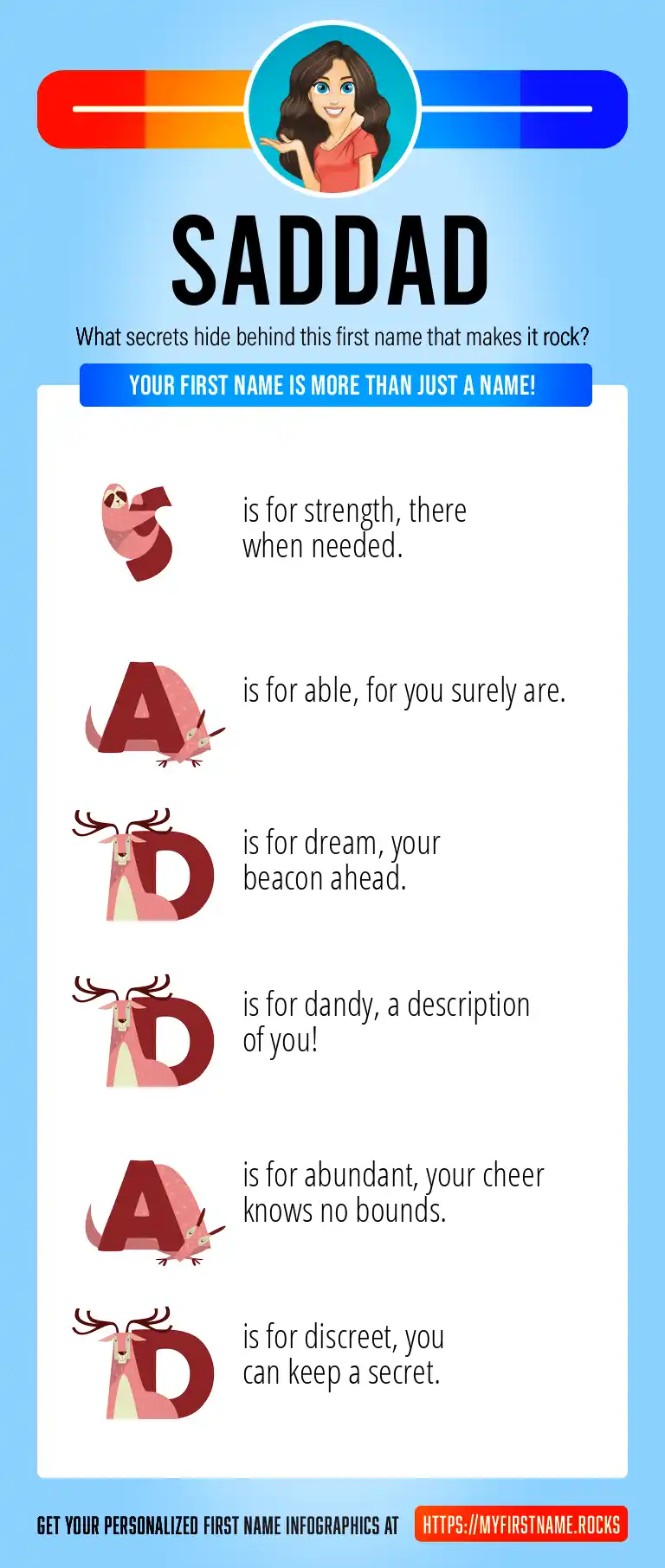 SADDAD

What secrets hide behind this first name that makes it rock?

YOUR FIRST NAME IS MORE THAN JUST A NAME!

S is for strength, there when needed.

A is for able, for you surely are.

D is for dream, your beacon ahead.

D is for dandy, a description of you!

A is for abundant, your cheer knows no bounds.

D is for discreet, you can keep a secret.

GET YOUR PERSONALIZED FIRST NAME INFOGRAPHICS AT HTTPS://MYFIRSTNAME.ROCKS