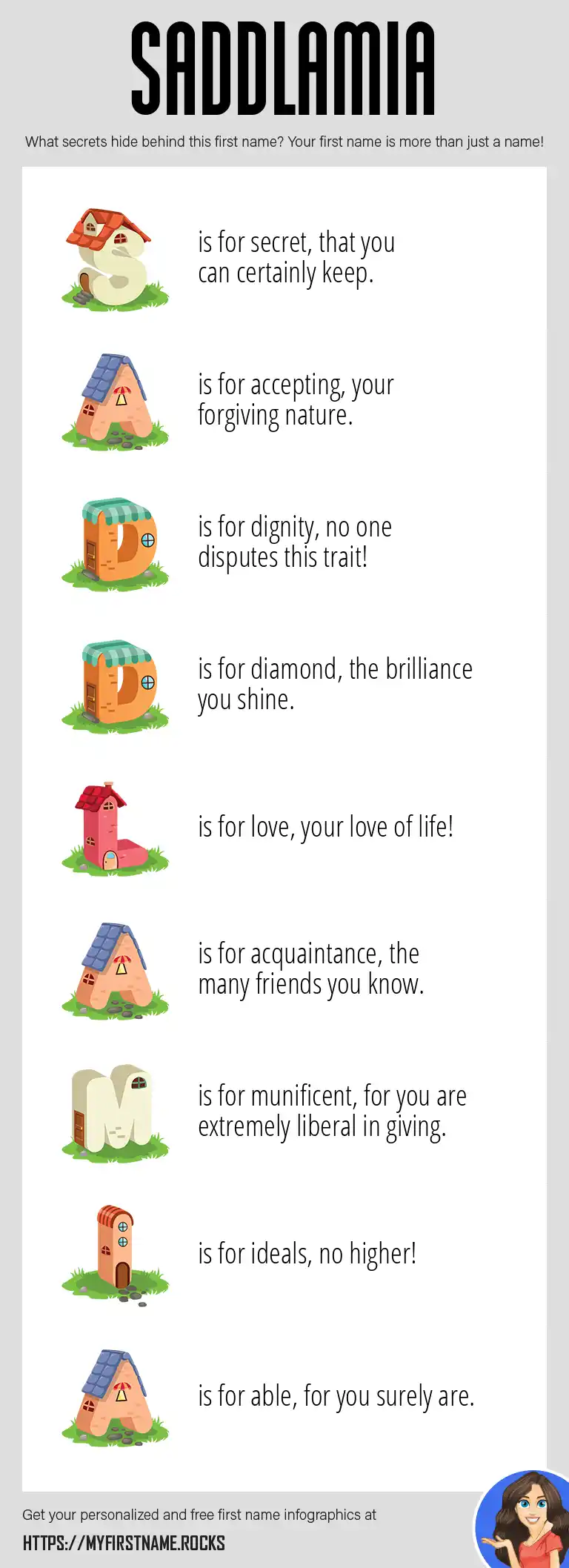 SADDLAMIA

What secrets hide behind this first name? Your first name is more than just a name!

S is for secret, that you can certainly keep.

A is for accepting, your forgiving nature.

D is for dignity, no one disputes this trait!

D is for diamond, the brilliance you shine.

L is for love, your love of life!

A is for acquaintance, the many friends you know.

M is for munificent, for you are extremely liberal in giving.

I is for ideals, no higher!

A is for able, for you surely are.

Get your personalized and free first name infographics at

HTTPS://MYFIRSTNAME.ROCKS