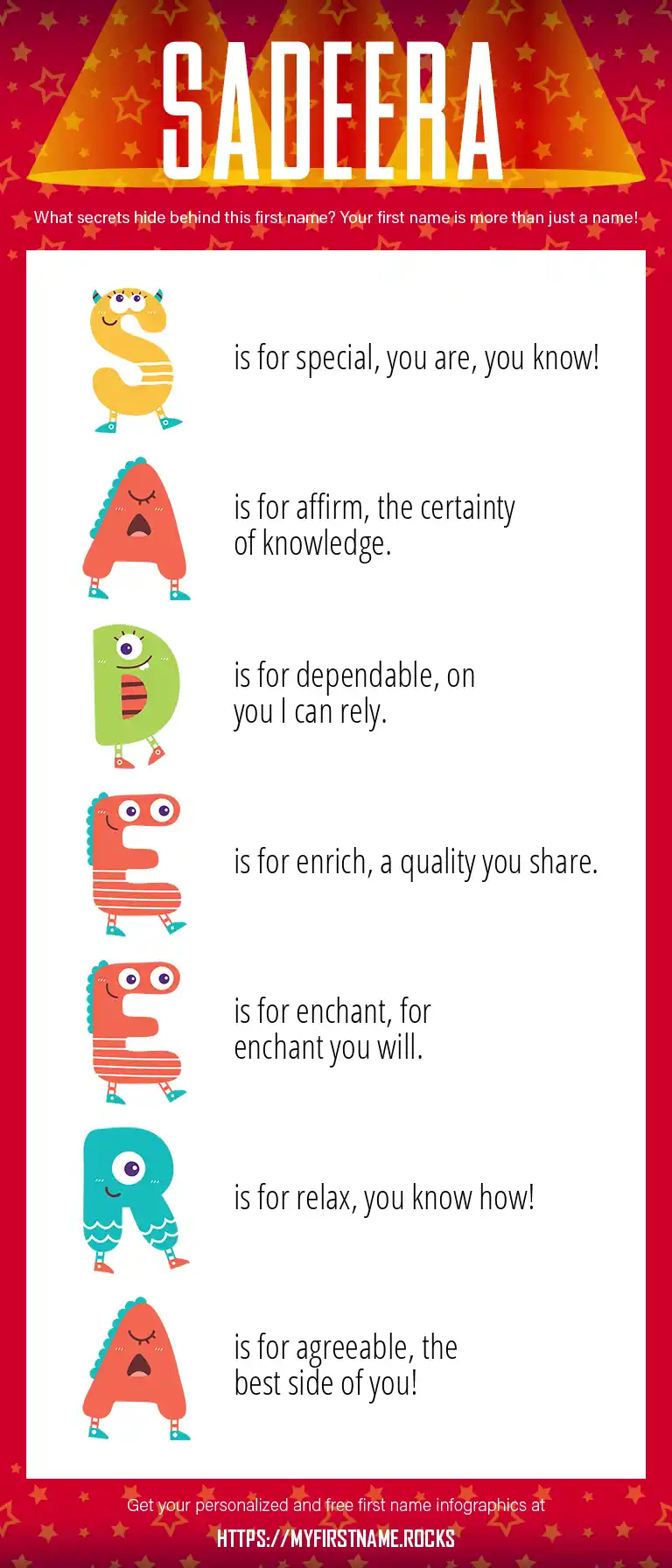 SADEERA

What secrets hide behind this first name? Your first name is more than just a name!

S is for special, you are, you know!

A is for affirm, the certainty of knowledge.

D is for dependable, on you I can rely.

E is for enrich, a quality you share.

E is for enchant, for enchant you will.

R is for relax, you know how!

A is for agreeable, the best side of you!

Get your personalized and free first name infographics at

HTTPS://MYFIRSTNAME.ROCKS