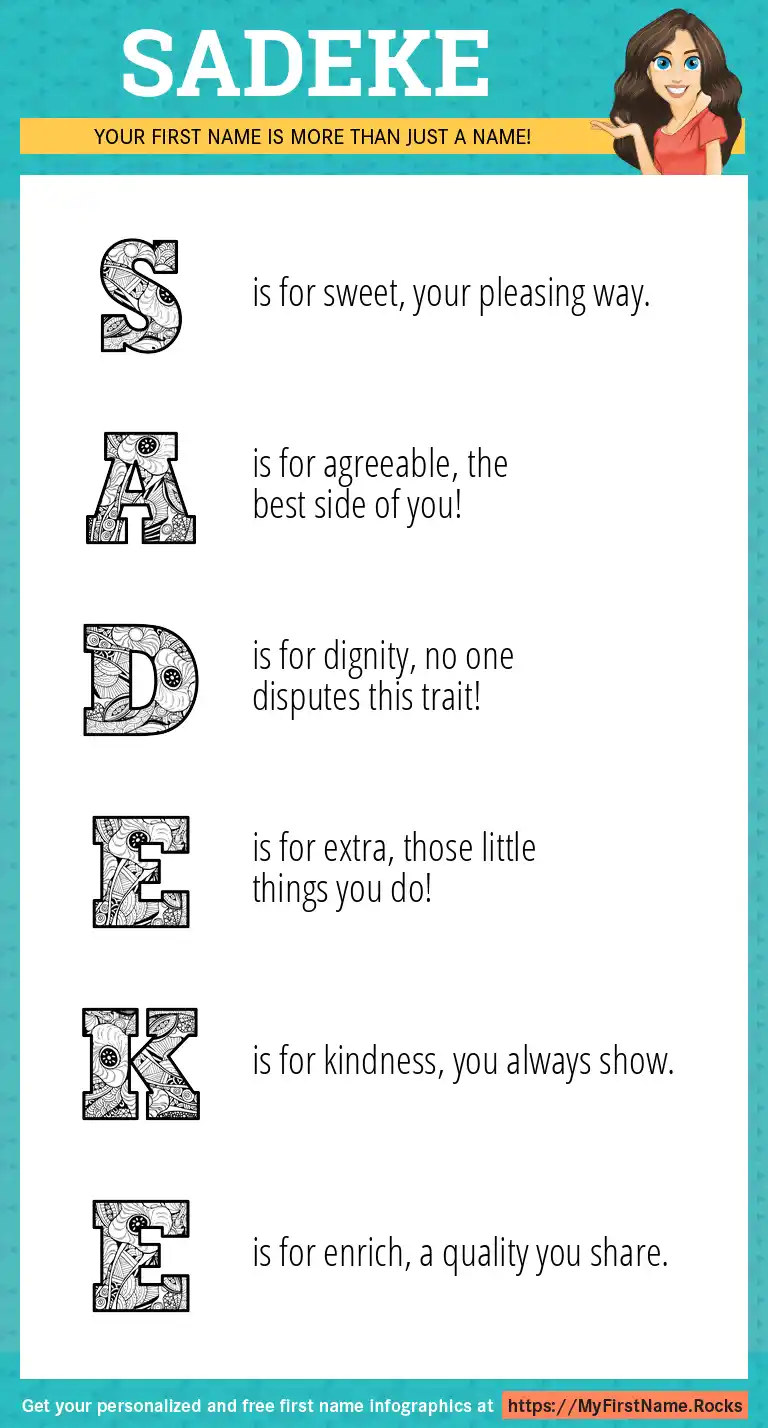 SADEKE

YOUR FIRST NAME IS MORE THAN JUST A NAME!

S is for sweet, your pleasing way.

A is for agreeable, the best side of you!

D is for dignity, no one disputes this trait!

E is for extra, those little things you do!

K is for kindness, you always show.

E is for enrich, a quality you share.

Get your personalized and free first name infographics at https://MyFirstName.Rocks