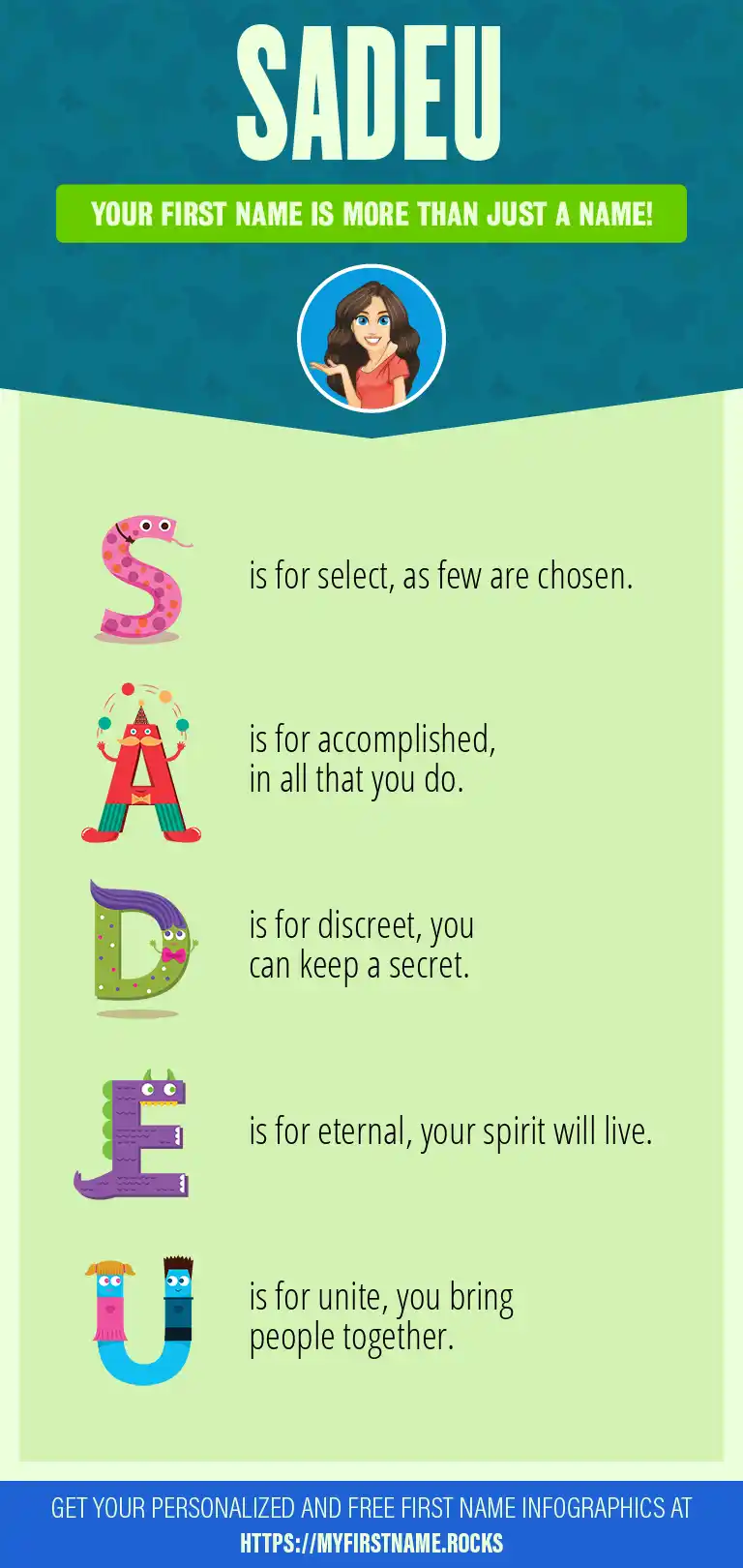 SADEU

YOUR FIRST NAME IS MORE THAN JUST A NAME!

S is for select, as few are chosen.

A is for accomplished, in all that you do.

D is for discreet, you can keep a secret.

E is for eternal, your spirit will live.

U is for unite, you bring people together.

GET YOUR PERSONALIZED AND FREE FIRST NAME INFOGRAPHICS AT HTTPS://MYFIRSTNAME.ROCKS