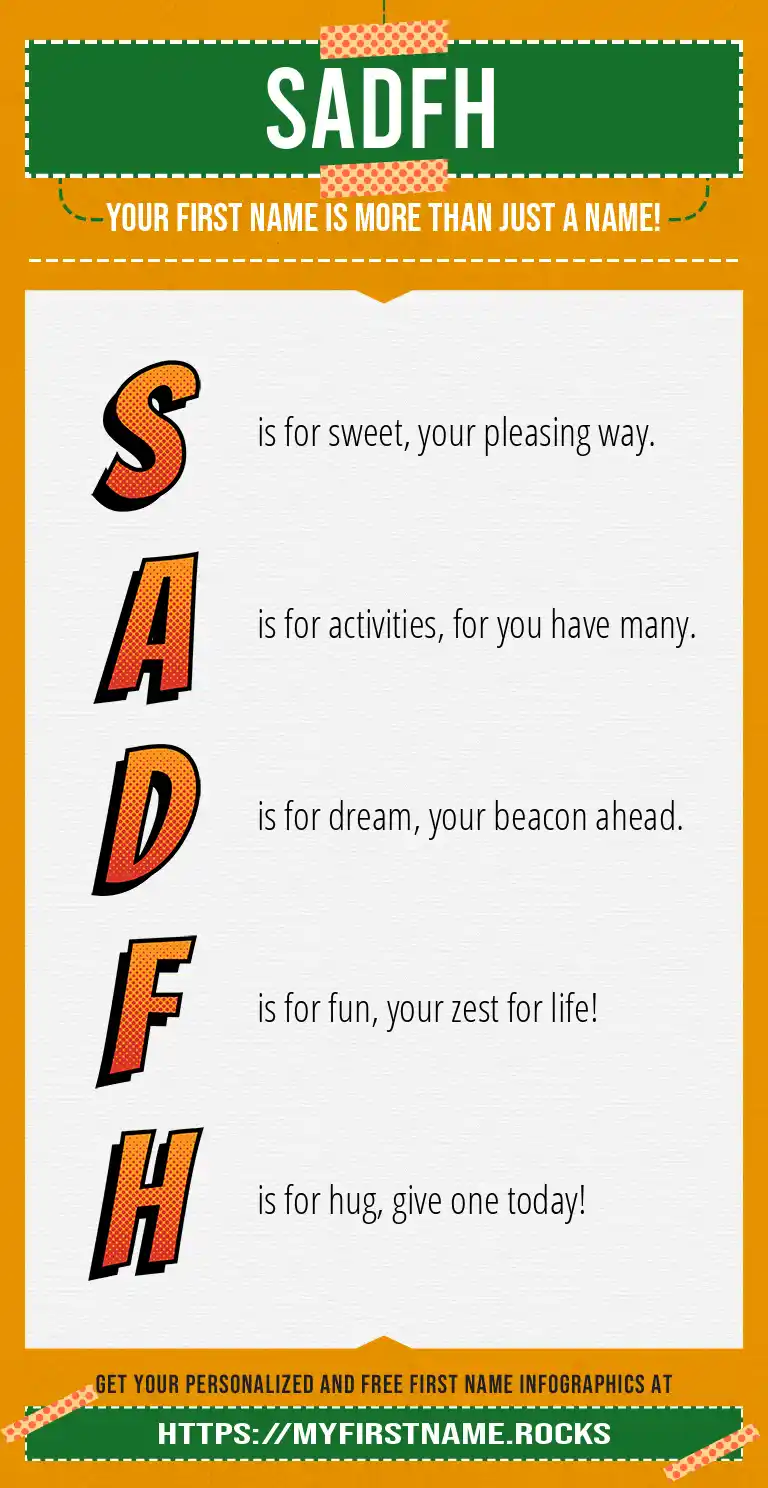 SADFH

YOUR FIRST NAME IS MORE THAN JUST A NAME!

S is for sweet, your pleasing way.

A is for activities, for you have many.

D is for dream, your beacon ahead.

F is for fun, your zest for life!

H is for hug, give one today!

GET YOUR PERSONALIZED AND FREE FIRST NAME INFOGRAPHICS AT

HTTPS://MYFIRSTNAME.ROCKS