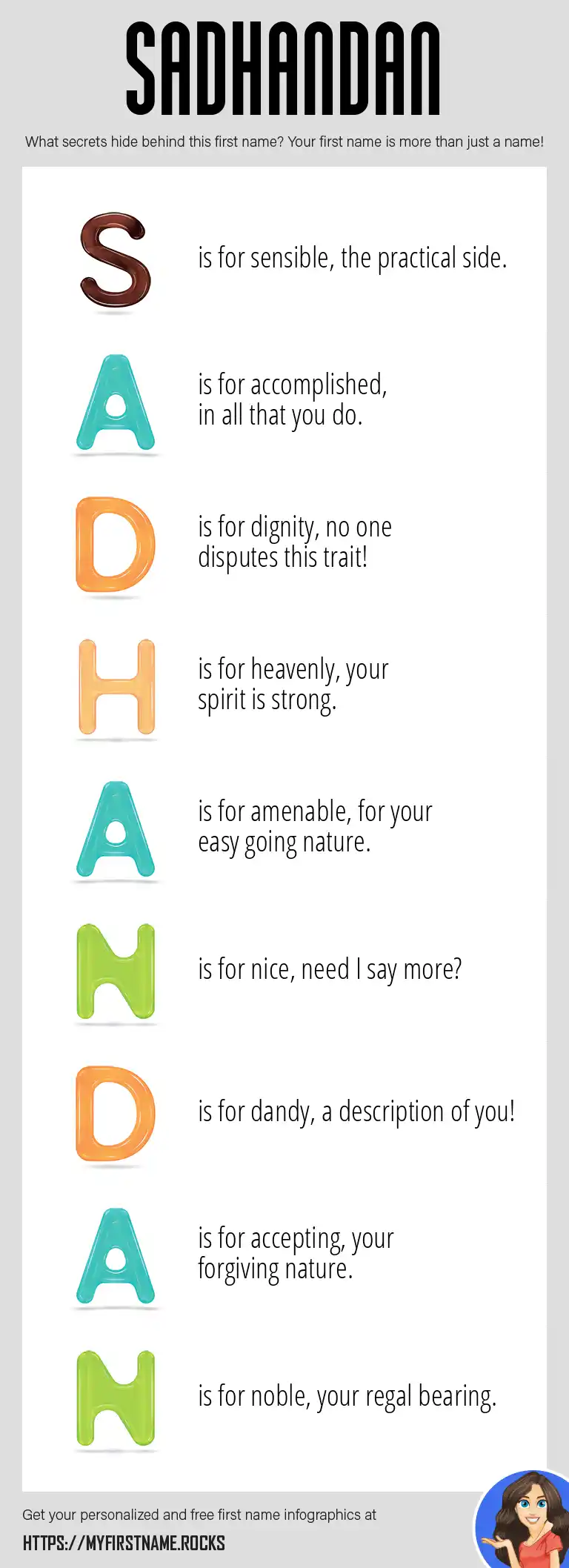 SADHANDAN

What secrets hide behind this first name? Your first name is more than just a name!

S is for sensible, the practical side.

A is for accomplished, in all that you do.

D is for dignity, no one disputes this trait!

H is for heavenly, your spirit is strong.

A is for amenable, for your easy going nature.

N is for nice, need I say more?

D is for dandy, a description of you!

A is for accepting, your forgiving nature.

N is for noble, your regal bearing.

Get your personalized and free first name infographics at

HTTPS://MYFIRSTNAME.ROCKS