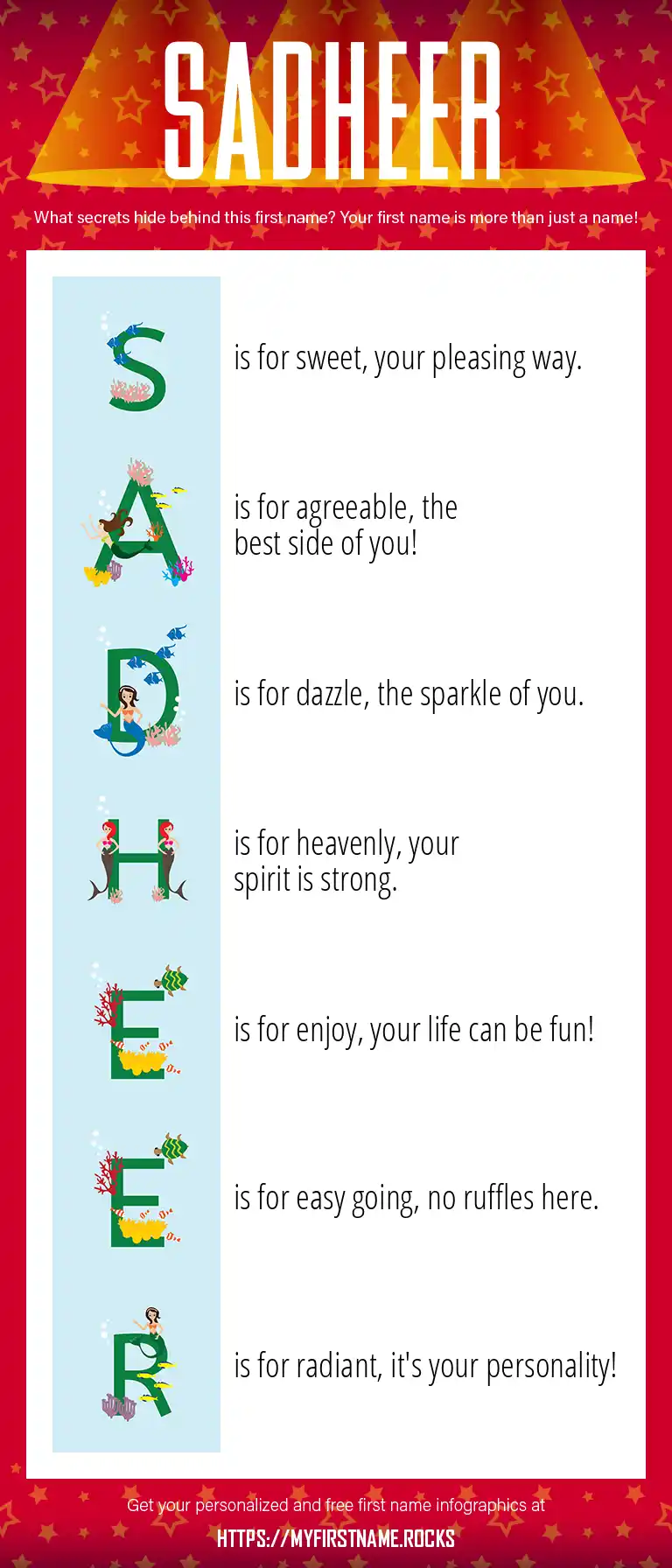 SADHEER

What secrets hide behind this first name? Your first name is more than just a name!

S is for sweet, your pleasing way.

A is for agreeable, the best side of you!

D is for dazzle, the sparkle of you.

H is for heavenly, your spirit is strong.

E is for enjoy, your life can be fun!

E is for easy going, no ruffles here.

R is for radiant, it's your personality!

Get your personalized and free first name infographics at
HTTPS://MYFIRSTNAME.ROCKS