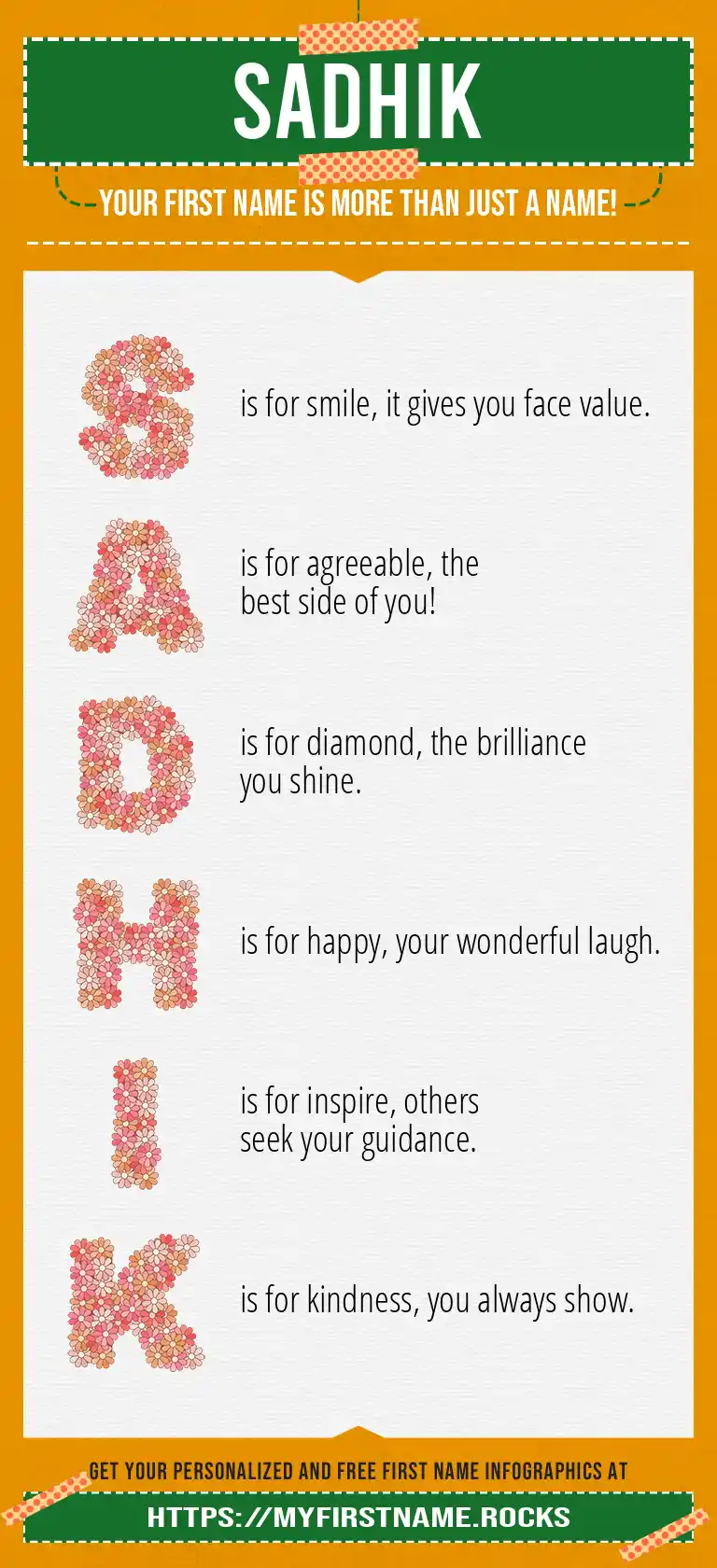 SADHIK

YOUR FIRST NAME IS MORE THAN JUST A NAME!

S is for smile, it gives you face value.

A is for agreeable, the best side of you!

D is for diamond, the brilliance you shine.

H is for happy, your wonderful laugh.

I is for inspire, others seek your guidance.

K is for kindness, you always show.

GET YOUR PERSONALIZED AND FREE FIRST NAME INFOGRAPHICS AT

HTTPS://MYFIRSTNAME.ROCKS