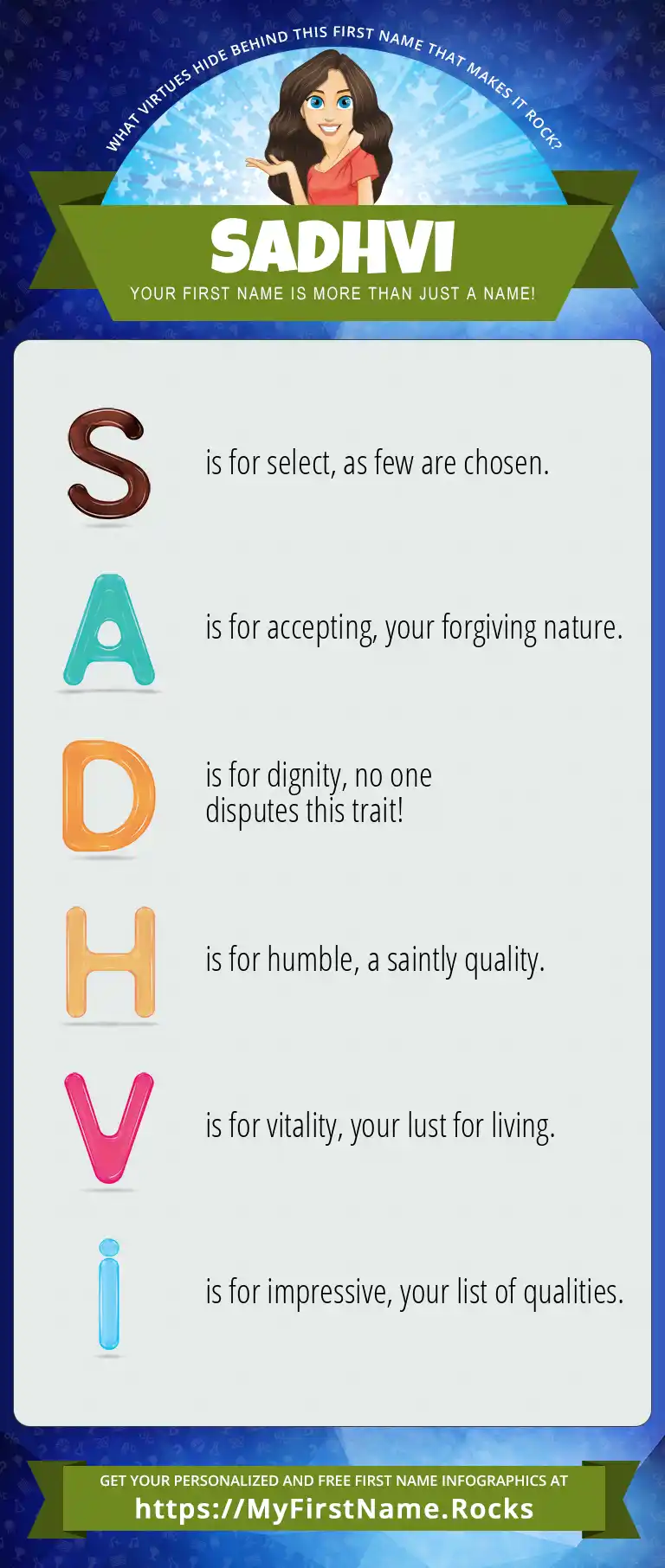 WHAT VIRTUES HIDE BEHIND THIS FIRST NAME THAT MAKES IT ROCK?

SADHVI

YOUR FIRST NAME IS MORE THAN JUST A NAME!

S is for select, as few are chosen.

A is for accepting, your forgiving nature.

D is for dignity, no one disputes this trait!

H is for humble, a saintly quality.

V is for vitality, your lust for living.

i is for impressive, your list of qualities.

GET YOUR PERSONALIZED AND FREE FIRST NAME INFOGRAPHICS AT

https://MyFirstName.Rocks