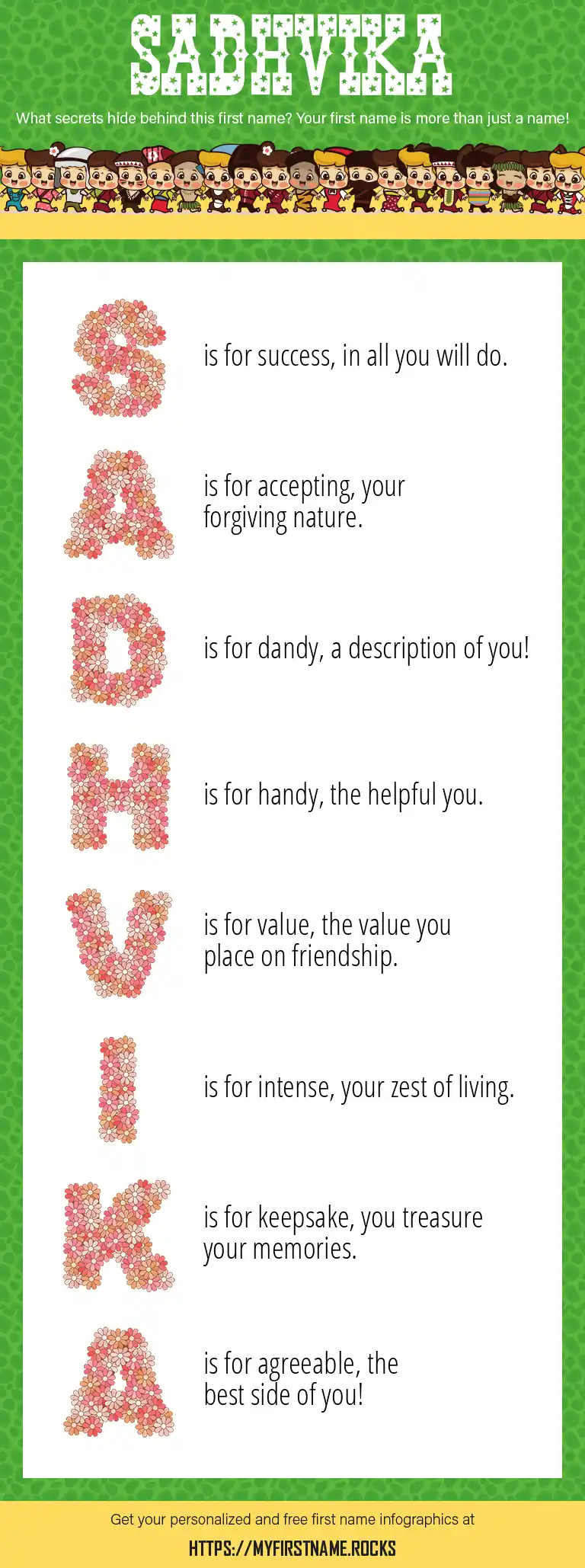 SADHVIKA

What secrets hide behind this first name? Your first name is more than just a name!

S is for success, in all you will do.

A is for accepting, your forgiving nature.

D is for dandy, a description of you!

H is for handy, the helpful you.

V is for value, the value you place on friendship.

I is for intense, your zest of living.

K is for keepsake, you treasure your memories.

A is for agreeable, the best side of you!

Get your personalized and free first name infographics at

HTTPS://MYFIRSTNAME.ROCKS