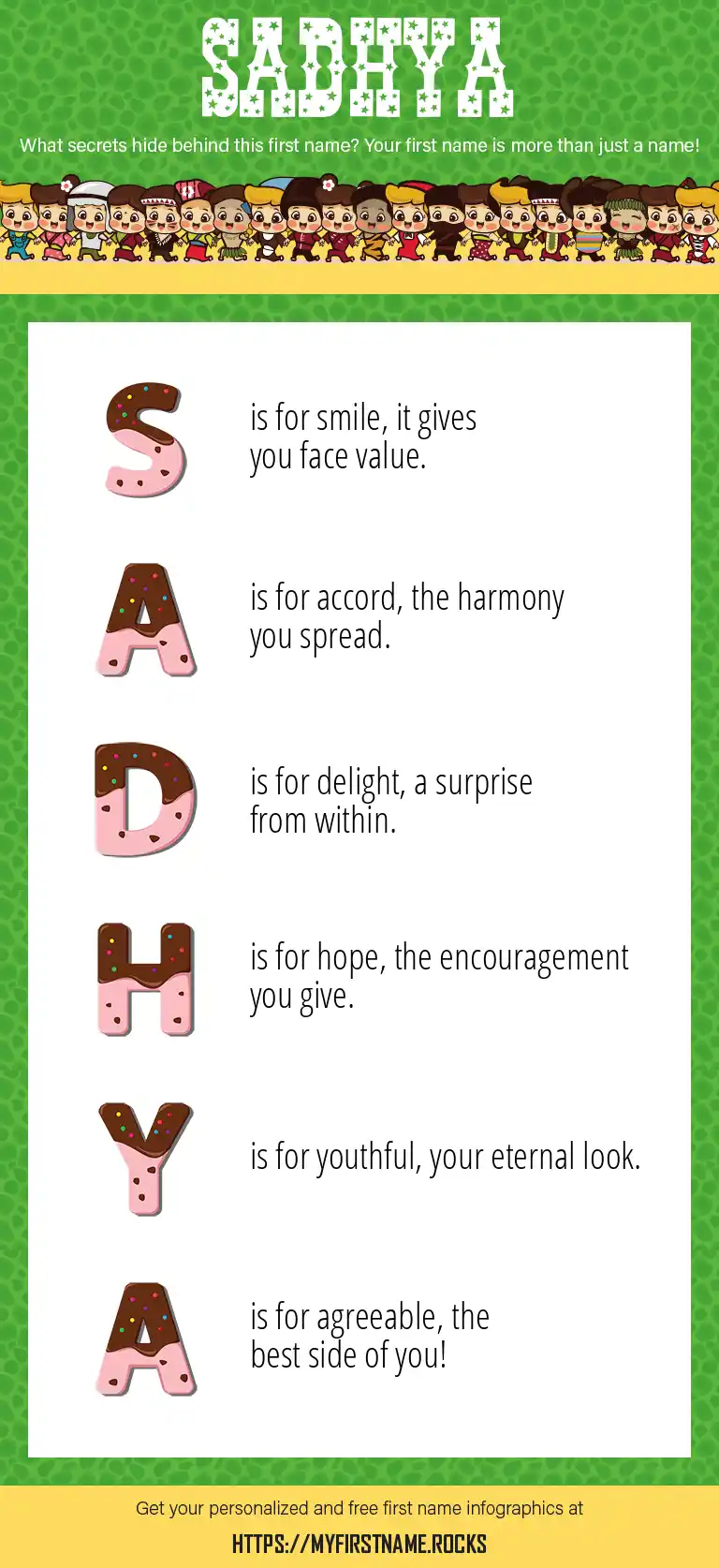 SADHYA

What secrets hide behind this first name? Your first name is more than just a name!

S is for smile, it gives you face value.

A is for accord, the harmony you spread.

D is for delight, a surprise from within.

H is for hope, the encouragement you give.

Y is for youthful, your eternal look.

A is for agreeable, the best side of you!

Get your personalized and free first name infographics at

HTTPS://MYFIRSTNAME.ROCKS