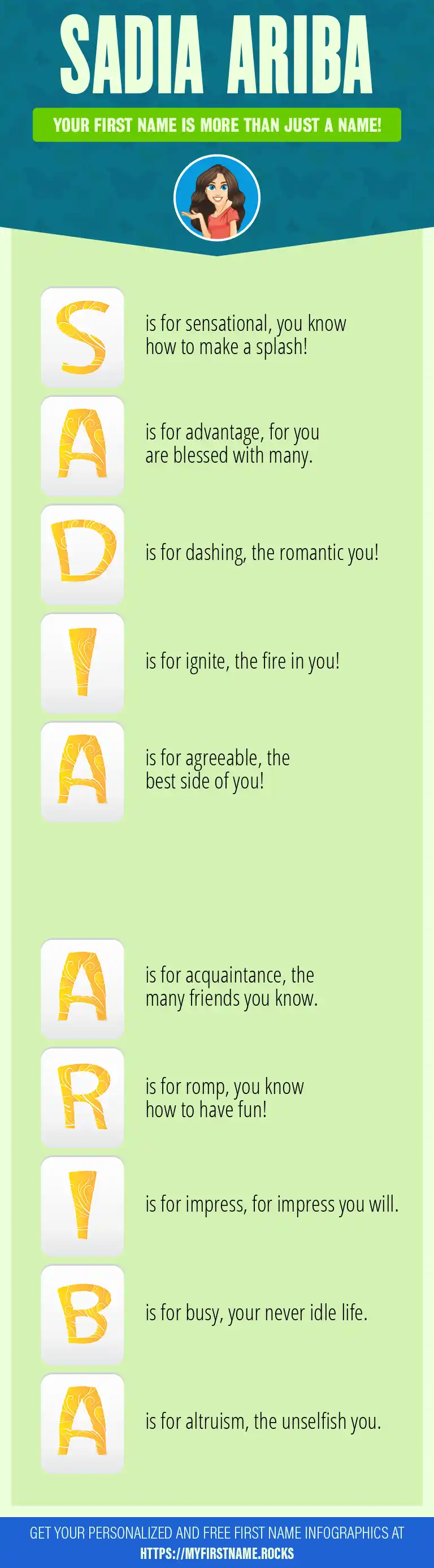 SADIA ARIBA

YOUR FIRST NAME IS MORE THAN JUST A NAME!

S is for sensational, you know how to make a splash!

A is for advantage, for you are blessed with many.

D is for dashing, the romantic you!

I is for ignite, the fire in you!

A is for agreeable, the best side of you!

A is for acquaintance, the many friends you know.

R is for romp, you know how to have fun!

I is for impress, for impress you will.

B is for busy, your never idle life.

A is for altruism, the unselfish you.

GET YOUR PERSONALIZED AND FREE FIRST NAME INFOGRAPHICS AT HTTPS://MYFIRSTNAME.ROCKS