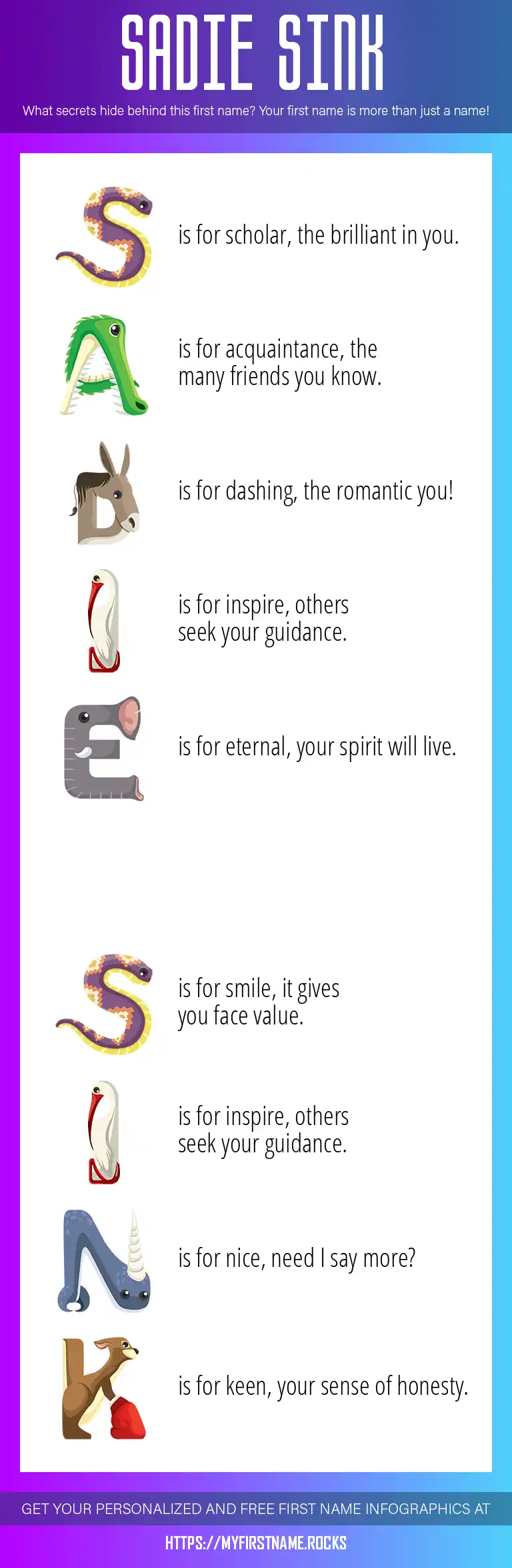 SADIE SINK

What secrets hide behind this first name? Your first name is more than just a name!

S is for scholar, the brilliant in you.

A is for acquaintance, the many friends you know.

D is for dashing, the romantic you!

I is for inspire, others seek your guidance.

E is for eternal, your spirit will live.

S is for smile, it gives you face value.

I is for inspire, others seek your guidance.

N is for nice, need I say more?

K is for keen, your sense of honesty.

GET YOUR PERSONALIZED AND FREE FIRST NAME INFOGRAPHICS AT

HTTPS://MYFIRSTNAME.ROCKS