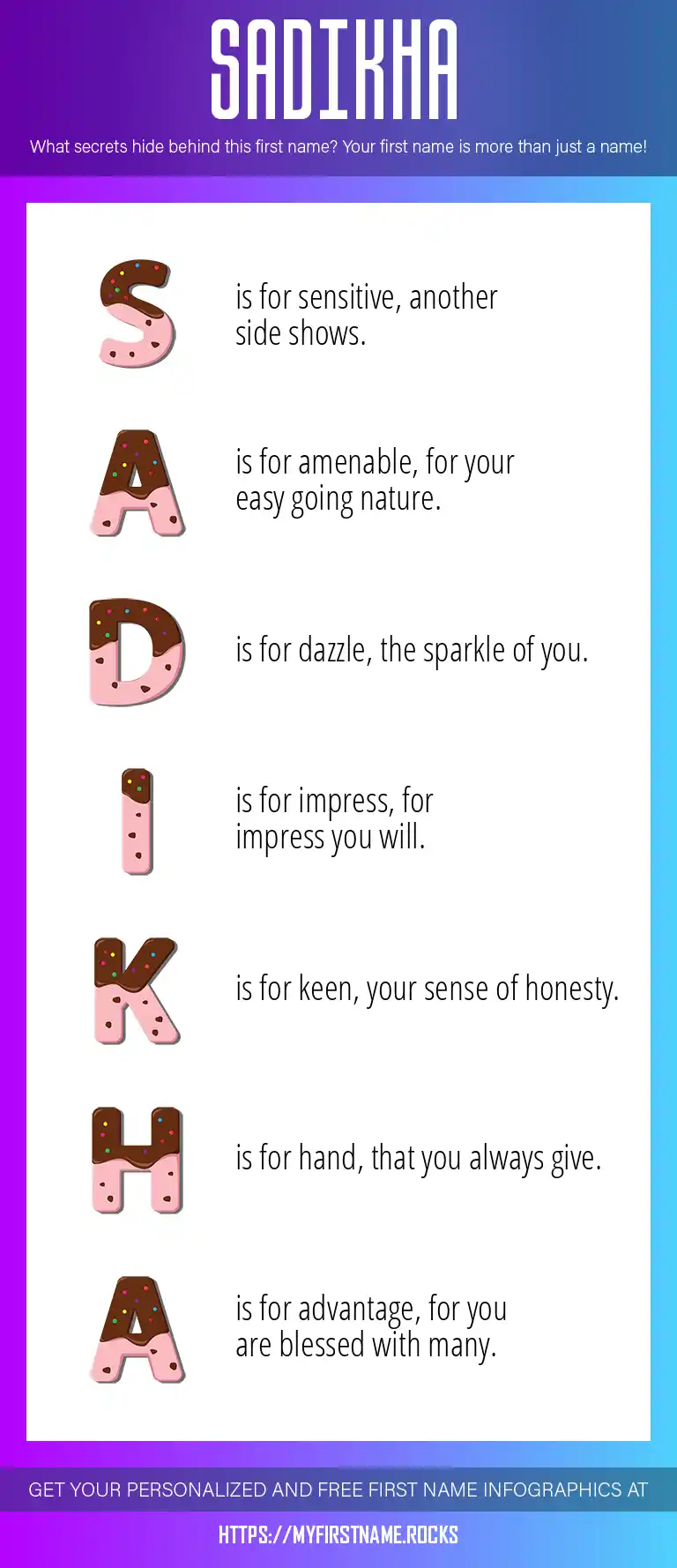 SADIKHA

What secrets hide behind this first name? Your first name is more than just a name!

S is for sensitive, another side shows.

A is for amenable, for your easy going nature.

D is for dazzle, the sparkle of you.

I is for impress, for impress you will.

K is for keen, your sense of honesty.

H is for hand, that you always give.

A is for advantage, for you are blessed with many.

GET YOUR PERSONALIZED AND FREE FIRST NAME INFOGRAPHICS AT

HTTPS://MYFIRSTNAME.ROCKS