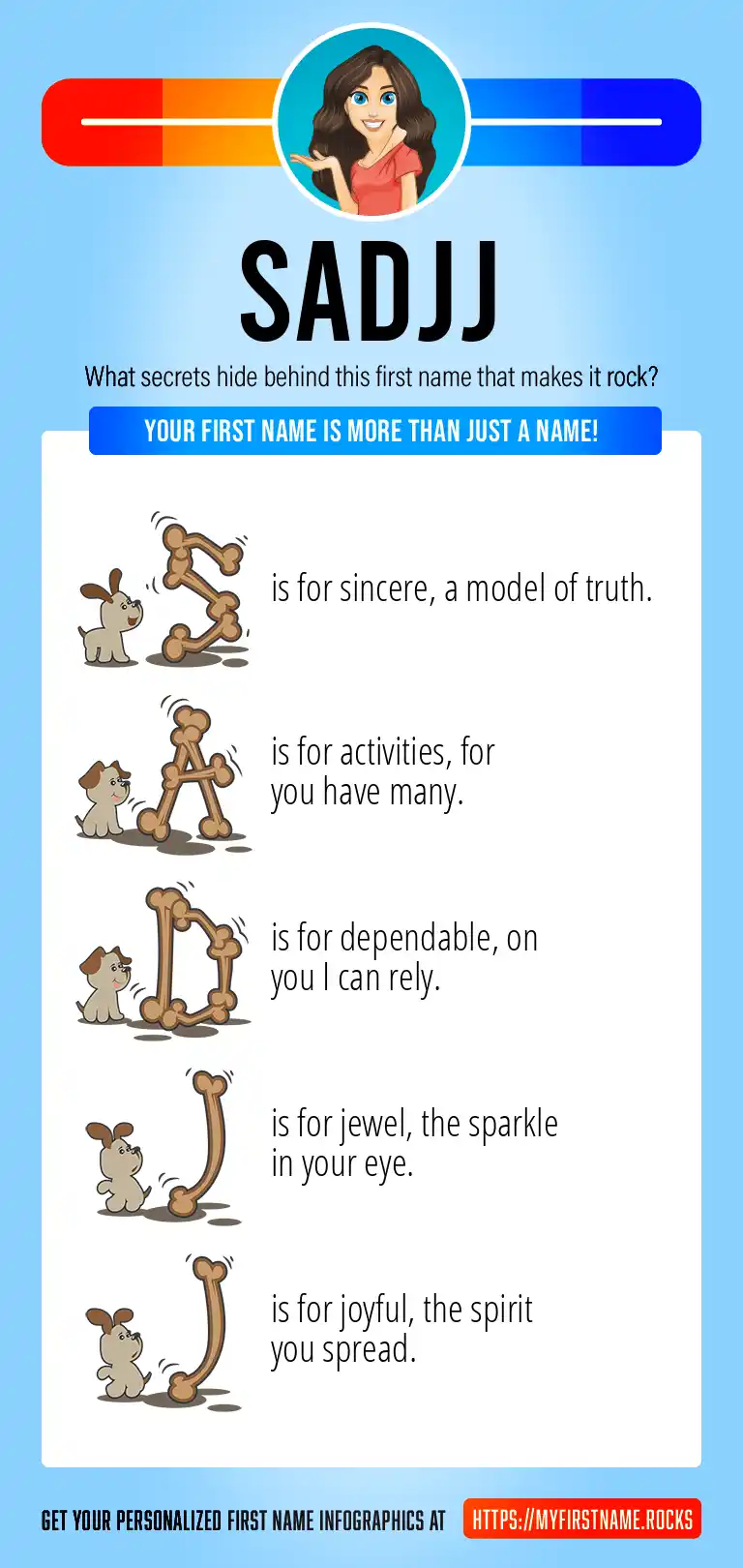 SADJJ

What secrets hide behind this first name that makes it rock?

YOUR FIRST NAME IS MORE THAN JUST A NAME!

S is for sincere, a model of truth.

A is for activities, for you have many.

D is for dependable, on you I can rely.

J is for jewel, the sparkle in your eye.

J is for joyful, the spirit you spread.

GET YOUR PERSONALIZED FIRST NAME INFOGRAPHICS AT HTTPS://MYFIRSTNAME.ROCKS