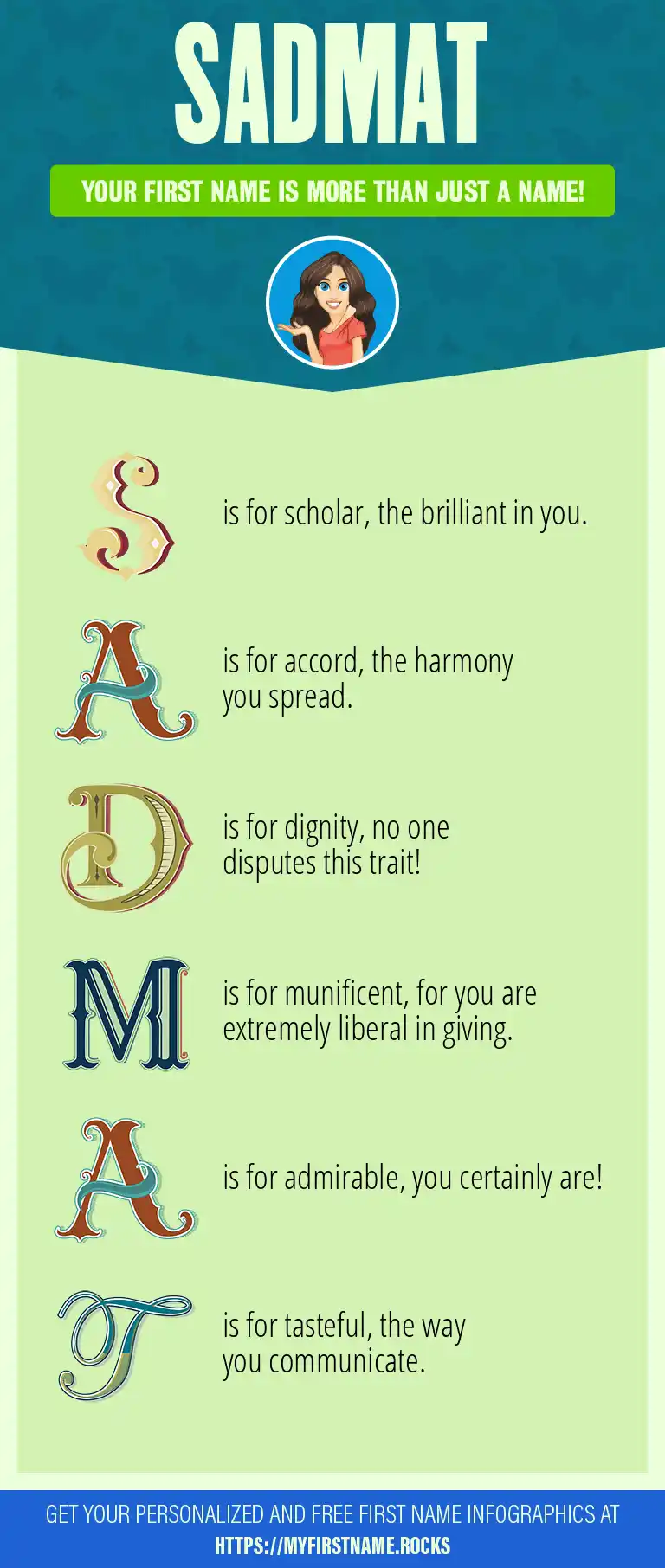 SADMAT

YOUR FIRST NAME IS MORE THAN JUST A NAME!

S is for scholar, the brilliant in you.

A is for accord, the harmony you spread.

D is for dignity, no one disputes this trait!

M is for munificent, for you are extremely liberal in giving.

A is for admirable, you certainly are!

T is for tasteful, the way you communicate.

GET YOUR PERSONALIZED AND FREE FIRST NAME INFOGRAPHICS AT HTTPS://MYFIRSTNAME.ROCKS