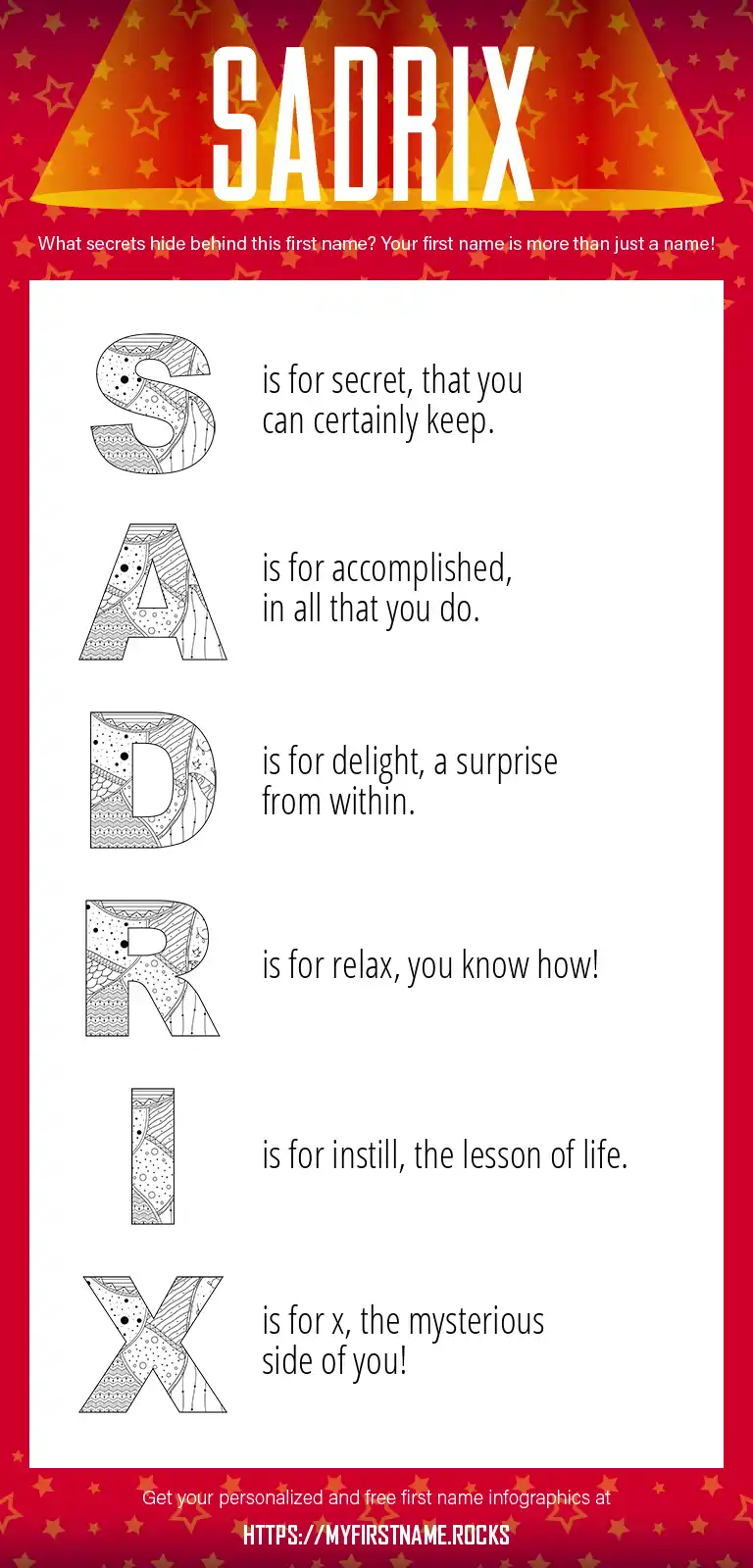 SADRIX

What secrets hide behind this first name? Your first name is more than just a name!

S is for secret, that you can certainly keep.

A is for accomplished, in all that you do.

D is for delight, a surprise from within.

R is for relax, you know how!

I is for instill, the lesson of life.

X is for x, the mysterious side of you!

Get your personalized and free first name infographics at

HTTPS://MYFIRSTNAME.ROCKS