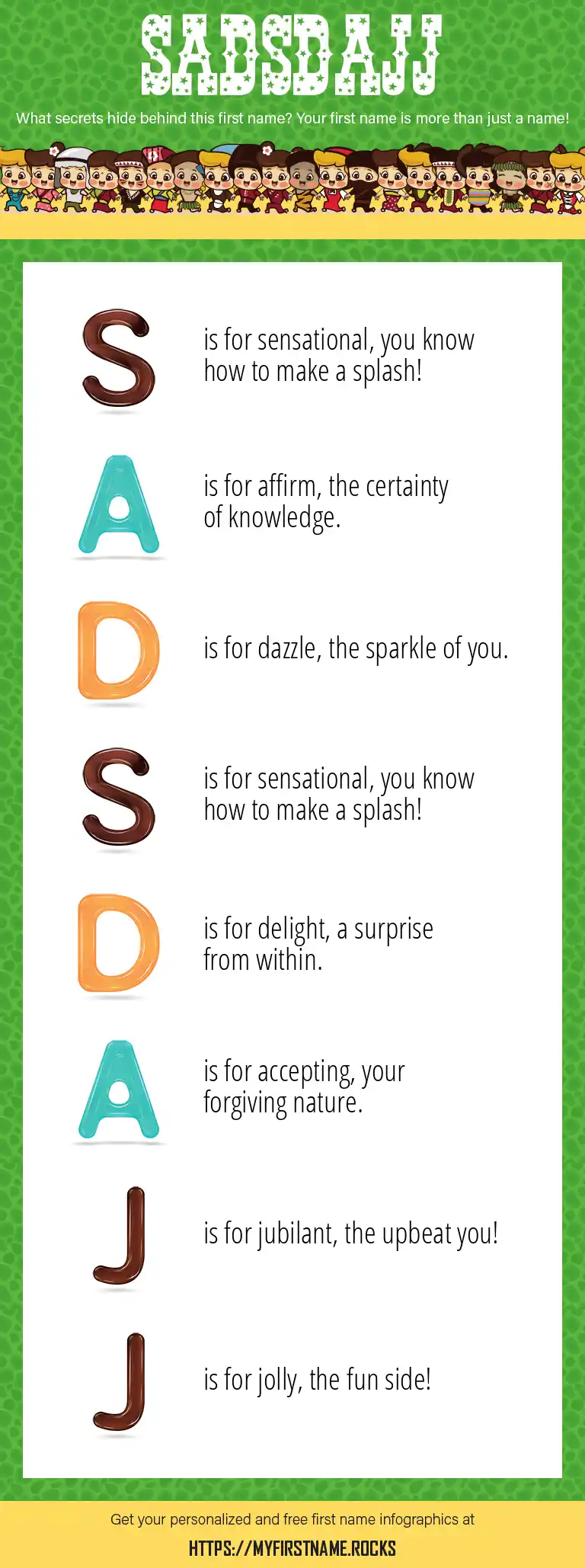 SADSDAJJ

What secrets hide behind this first name? Your first name is more than just a name!

S is for sensational, you know how to make a splash!

A is for affirm, the certainty of knowledge.

D is for dazzle, the sparkle of you.

S is for sensational, you know how to make a splash!

D is for delight, a surprise from within.

A is for accepting, your forgiving nature.

J is for jubilant, the upbeat you!

J is for jolly, the fun side!

Get your personalized and free first name infographics at

HTTPS://MYFIRSTNAME.ROCKS