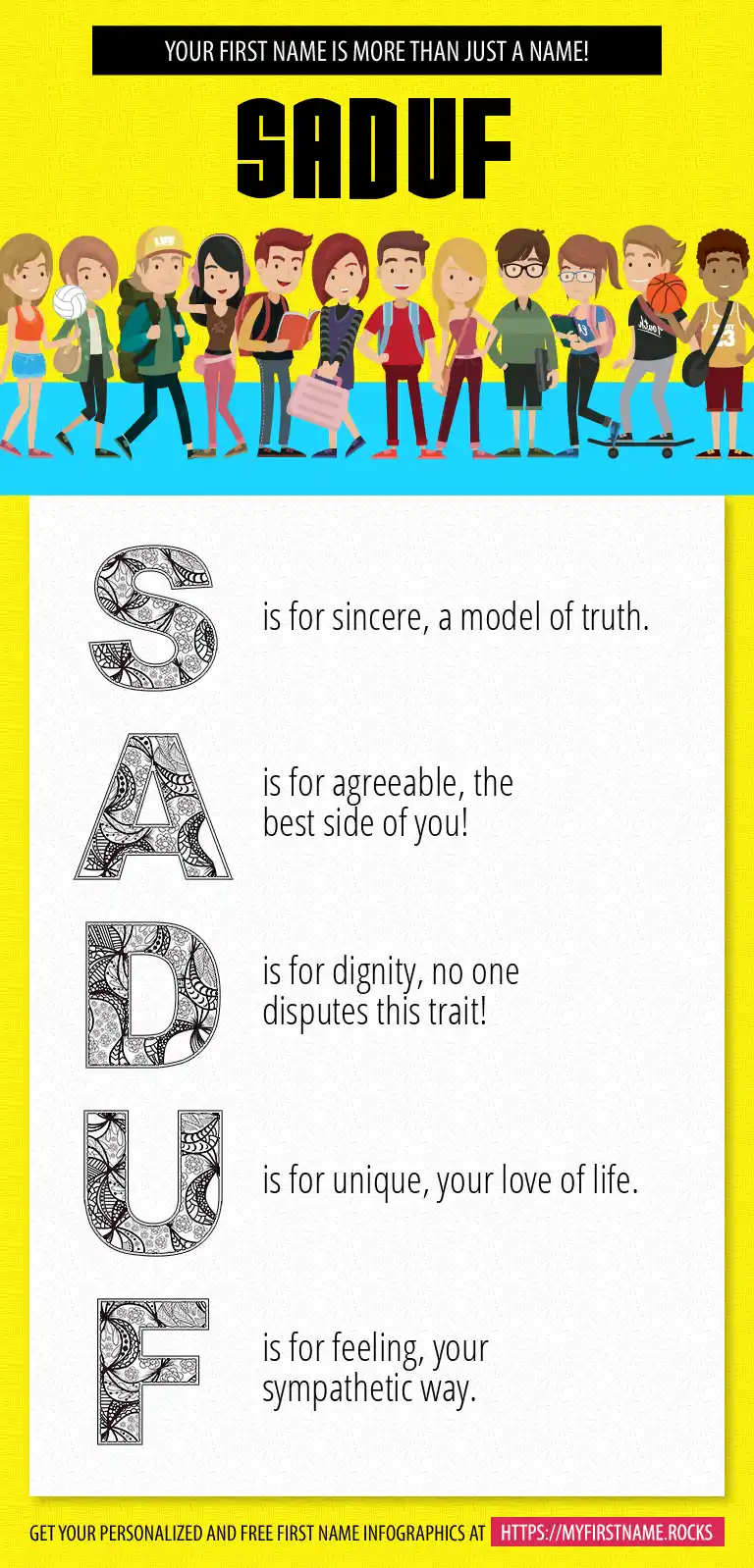 YOUR FIRST NAME IS MORE THAN JUST A NAME!

SADUF

S is for sincere, a model of truth.

A is for agreeable, the best side of you!

D is for dignity, no one disputes this trait!

U is for unique, your love of life.

F is for feeling, your sympathetic way.

GET YOUR PERSONALIZED AND FREE FIRST NAME INFOGRAPHICS AT HTTPS://MYFIRSTNAME.ROCKS