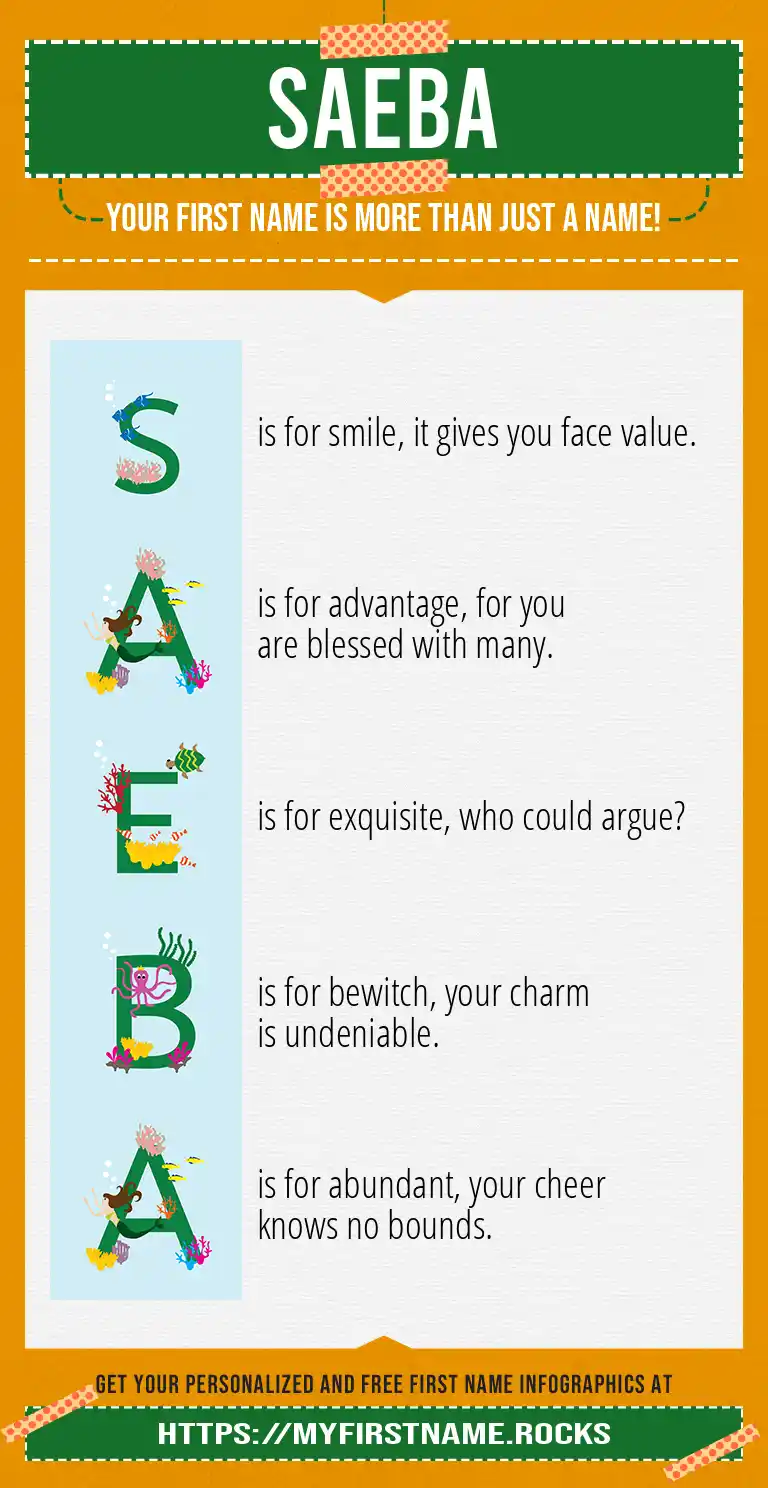 SAEBA

YOUR FIRST NAME IS MORE THAN JUST A NAME!

S is for smile, it gives you face value.

A is for advantage, for you are blessed with many.

E is for exquisite, who could argue?

B is for bewitch, your charm is undeniable.

A is for abundant, your cheer knows no bounds.

GET YOUR PERSONALIZED AND FREE FIRST NAME INFOGRAPHICS AT

HTTPS://MYFIRSTNAME.ROCKS