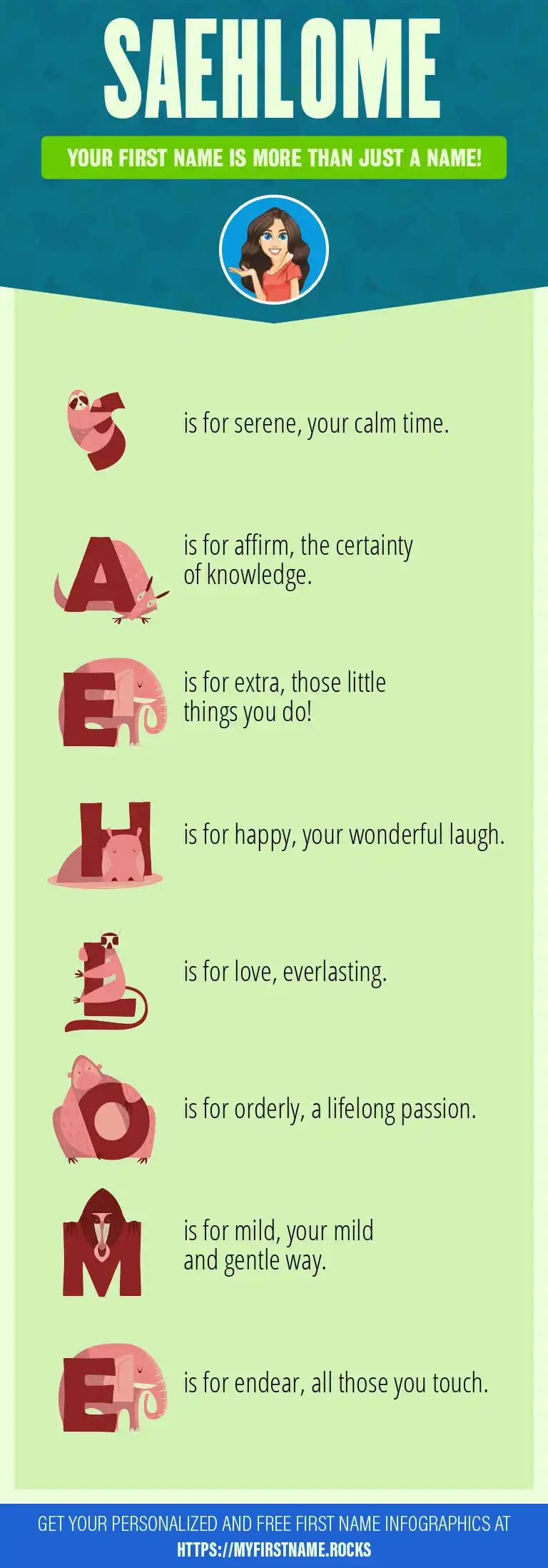 SAEHLOME

YOUR FIRST NAME IS MORE THAN JUST A NAME!

S is for serene, your calm time.

A is for affirm, the certainty of knowledge.

E is for extra, those little things you do!

H is for happy, your wonderful laugh.

L is for love, everlasting.

O is for orderly, a lifelong passion.

M is for mild, your mild and gentle way.

E is for endear, all those you touch.

GET YOUR PERSONALIZED AND FREE FIRST NAME INFOGRAPHICS AT HTTPS://MYFIRSTNAME.ROCKS