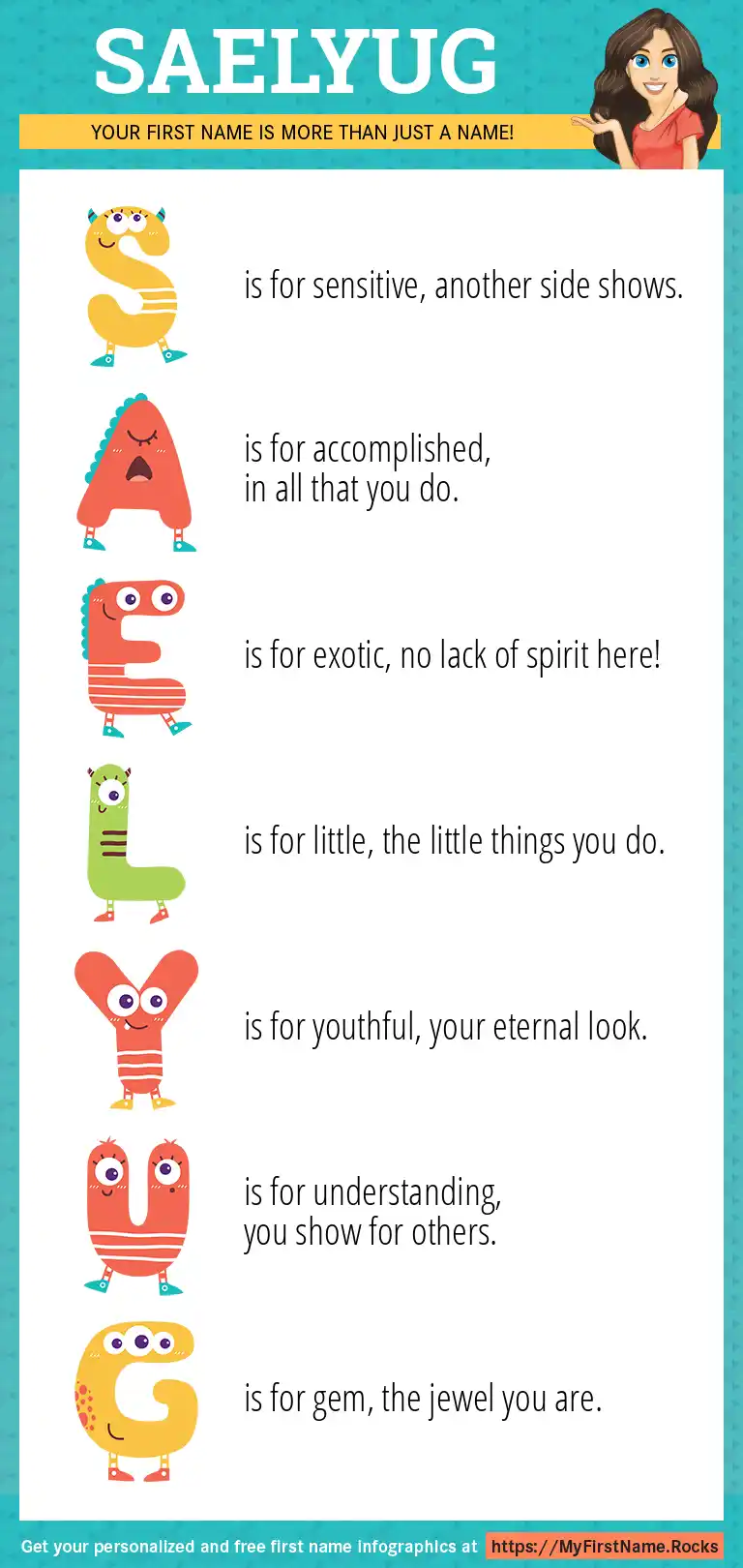 SAELYUG

YOUR FIRST NAME IS MORE THAN JUST A NAME!

S is for sensitive, another side shows.

A is for accomplished, in all that you do.

E is for exotic, no lack of spirit here!

L is for little, the little things you do.

Y is for youthful, your eternal look.

U is for understanding, you show for others.

G is for gem, the jewel you are.

Get your personalized and free first name infographics at https://MyFirstName.Rocks