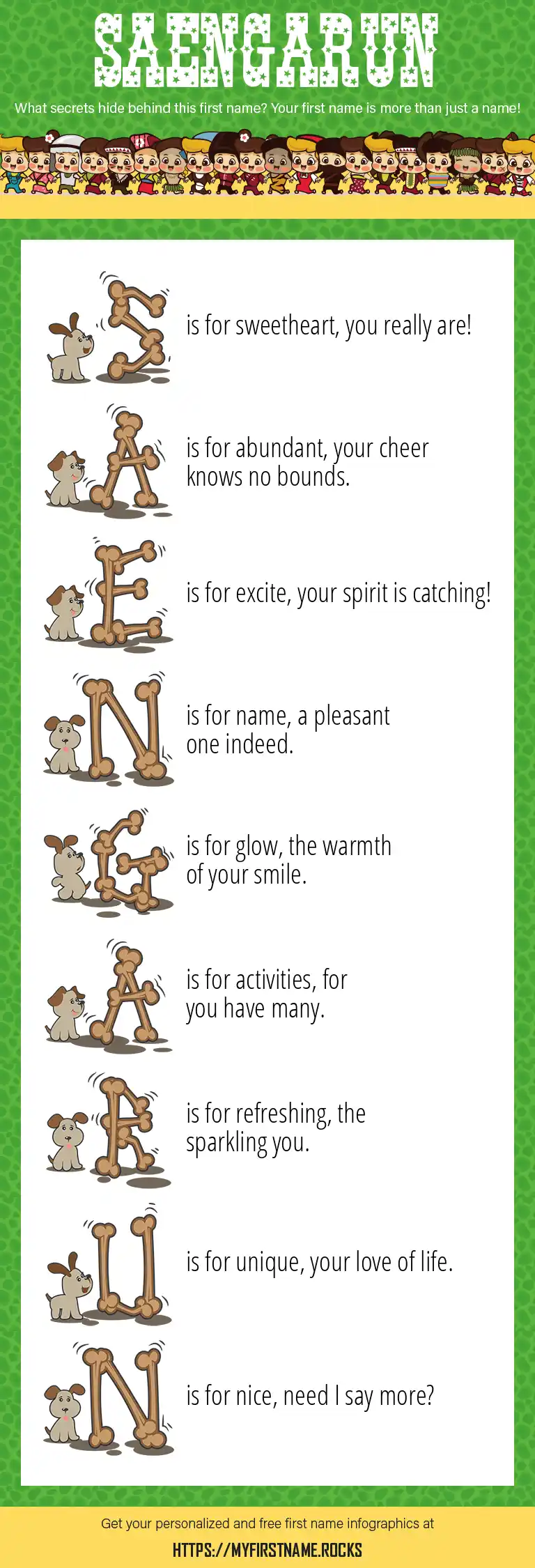 SAENGARUN

What secrets hide behind this first name? Your first name is more than just a name!

S is for sweetheart, you really are!

A is for abundant, your cheer knows no bounds.

E is for excite, your spirit is catching!

N is for name, a pleasant one indeed.

G is for glow, the warmth of your smile.

A is for activities, for you have many.

R is for refreshing, the sparkling you.

U is for unique, your love of life.

N is for nice, need I say more?

Get your personalized and free first name infographics at

HTTPS://MYFIRSTNAME.ROCKS