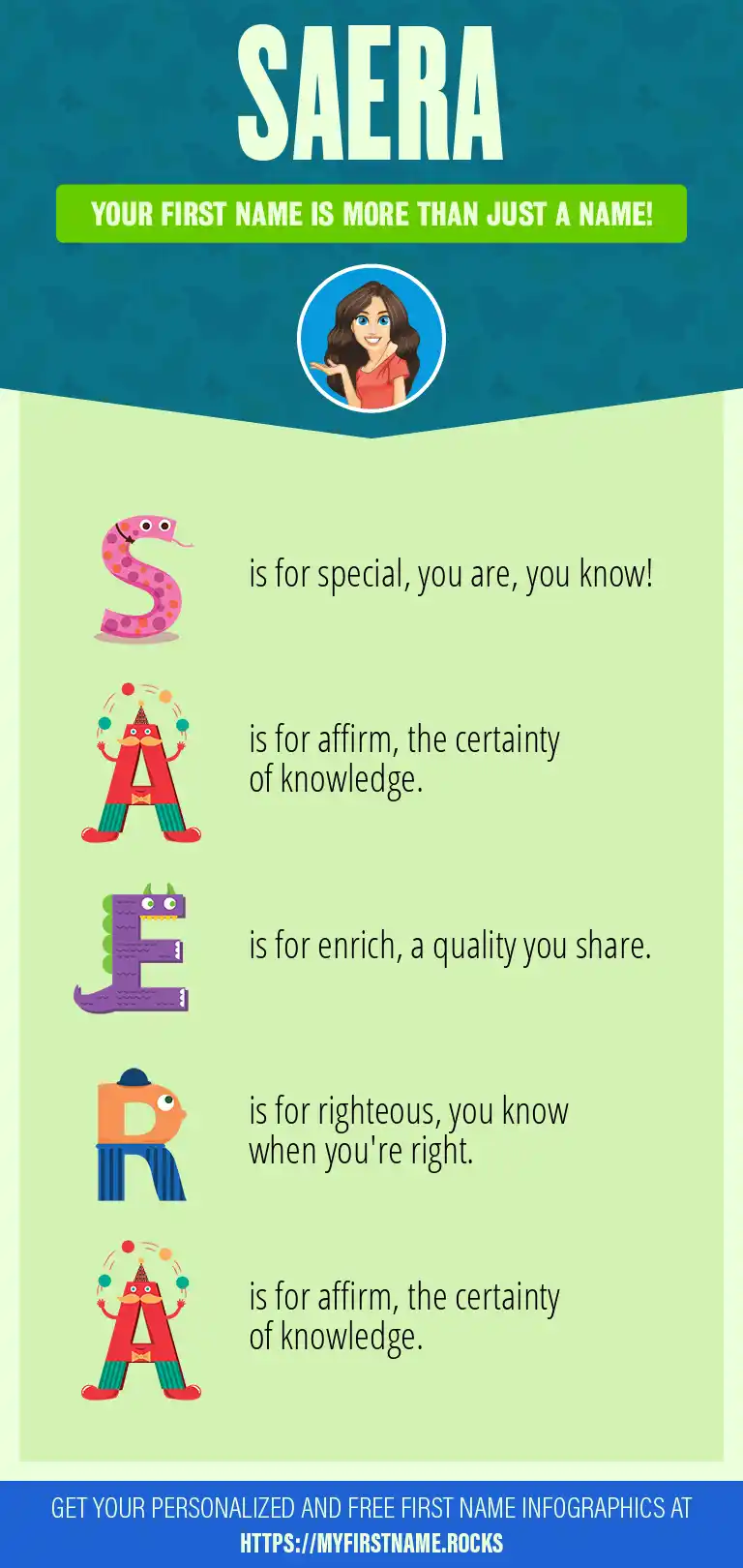 SAERA

YOUR FIRST NAME IS MORE THAN JUST A NAME!

S is for special, you are, you know!

A is for affirm, the certainty of knowledge.

E is for enrich, a quality you share.

R is for righteous, you know when you're right.

A is for affirm, the certainty of knowledge.

GET YOUR PERSONALIZED AND FREE FIRST NAME INFOGRAPHICS AT HTTPS://MYFIRSTNAME.ROCKS