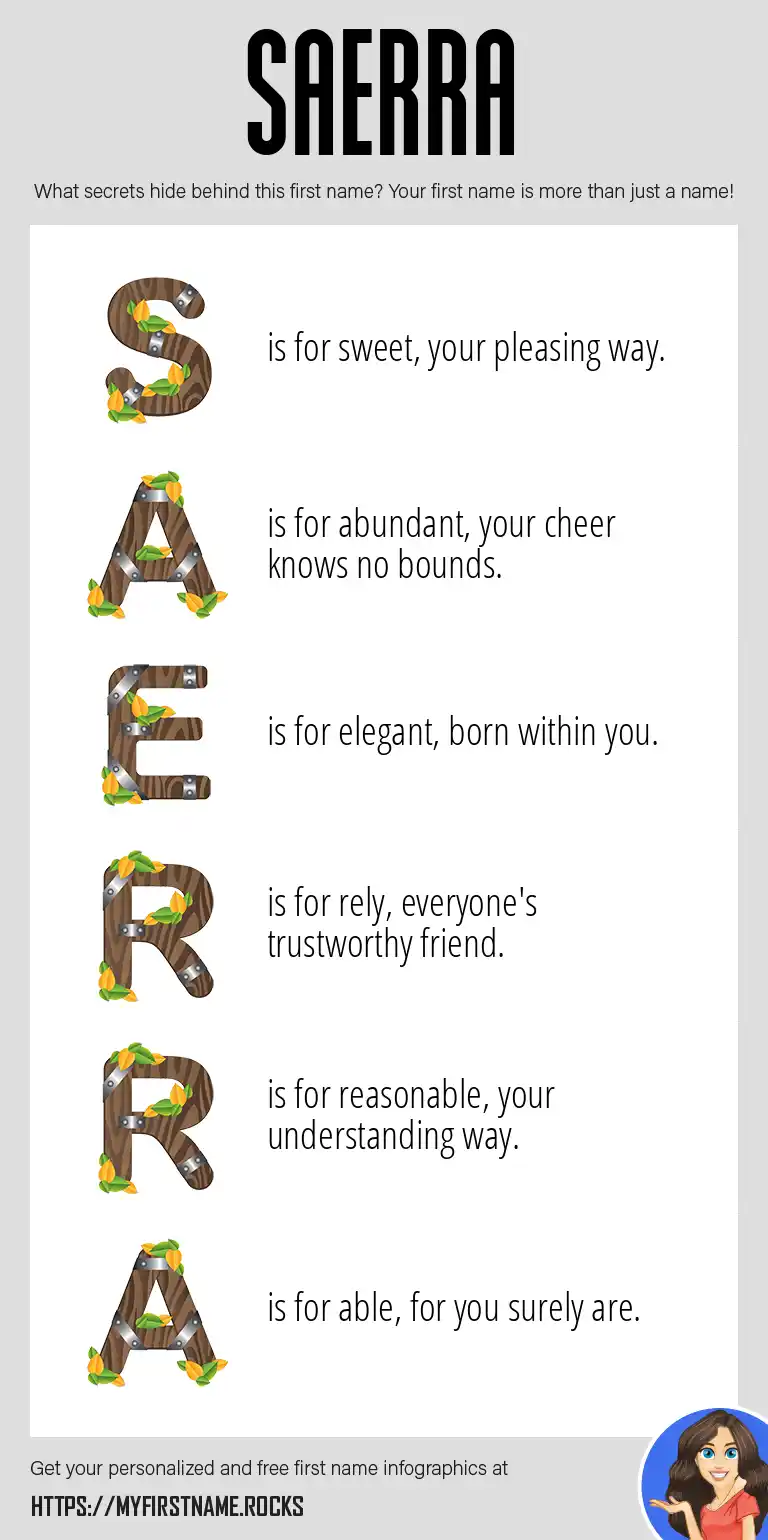 SAERRA

What secrets hide behind this first name? Your first name is more than just a name!

S is for sweet, your pleasing way.

A is for abundant, your cheer knows no bounds.

E is for elegant, born within you.

R is for rely, everyone's trustworthy friend.

R is for reasonable, your understanding way.

A is for able, for you surely are.

Get your personalized and free first name infographics at

HTTPS://MYFIRSTNAME.ROCKS