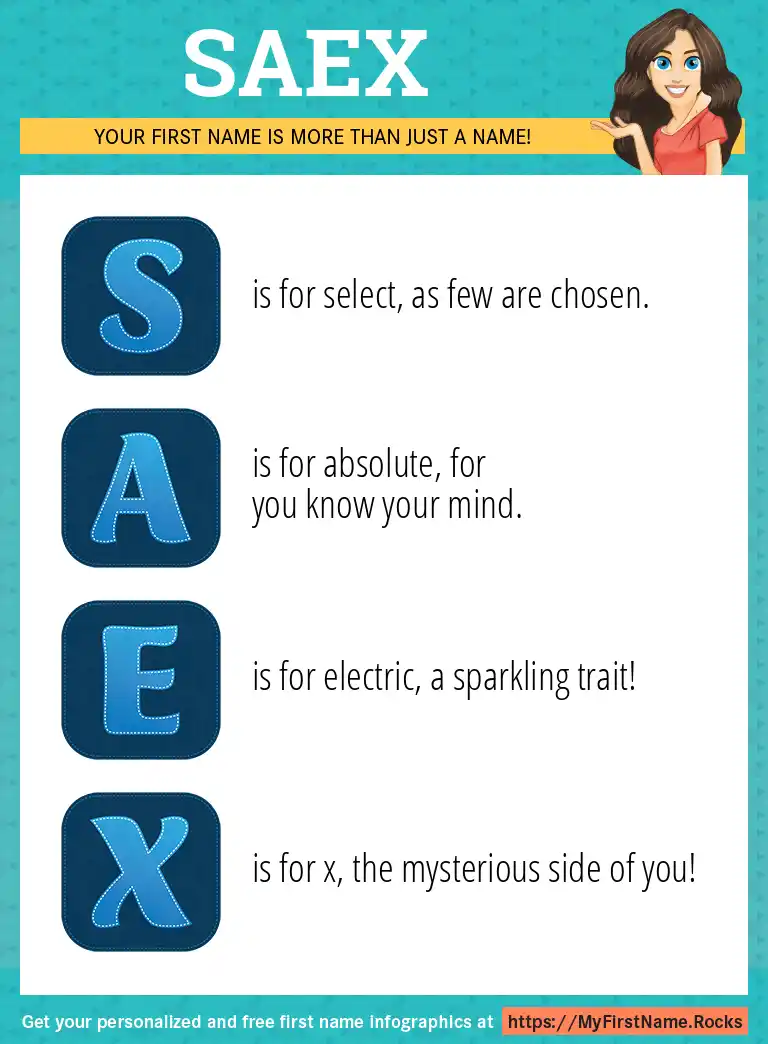 SAEX

YOUR FIRST NAME IS MORE THAN JUST A NAME!

S is for select, as few are chosen.

A is for absolute, for you know your mind.

E is for electric, a sparkling trait!

X is for x, the mysterious side of you!

Get your personalized and free first name infographics at https://MyFirstName.Rocks