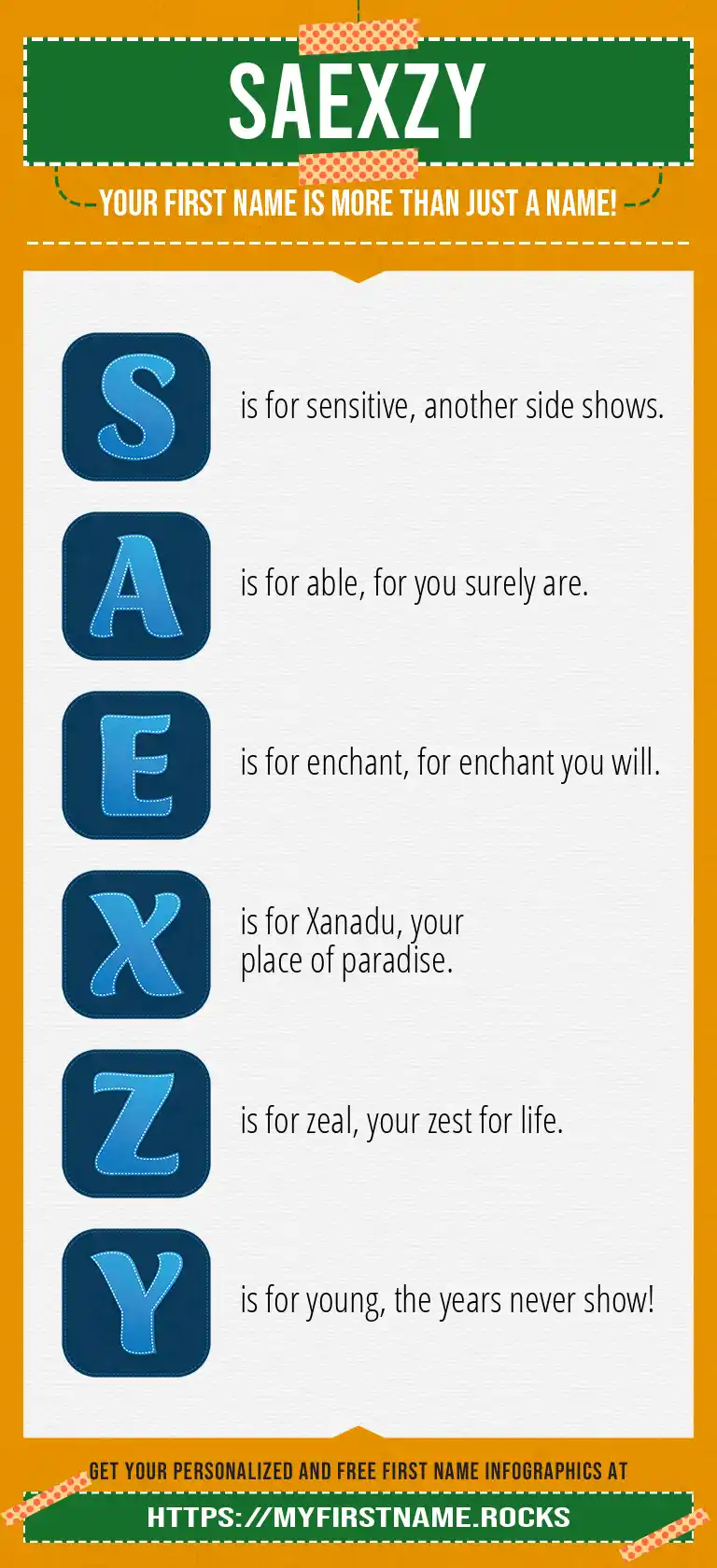 SAEXZY

YOUR FIRST NAME IS MORE THAN JUST A NAME!

S is for sensitive, another side shows.

A is for able, for you surely are.

E is for enchant, for enchant you will.

X is for Xanadu, your place of paradise.

Z is for zeal, your zest for life.

Y is for young, the years never show!

GET YOUR PERSONALIZED AND FREE FIRST NAME INFOGRAPHICS AT

HTTPS://MYFIRSTNAME.ROCKS