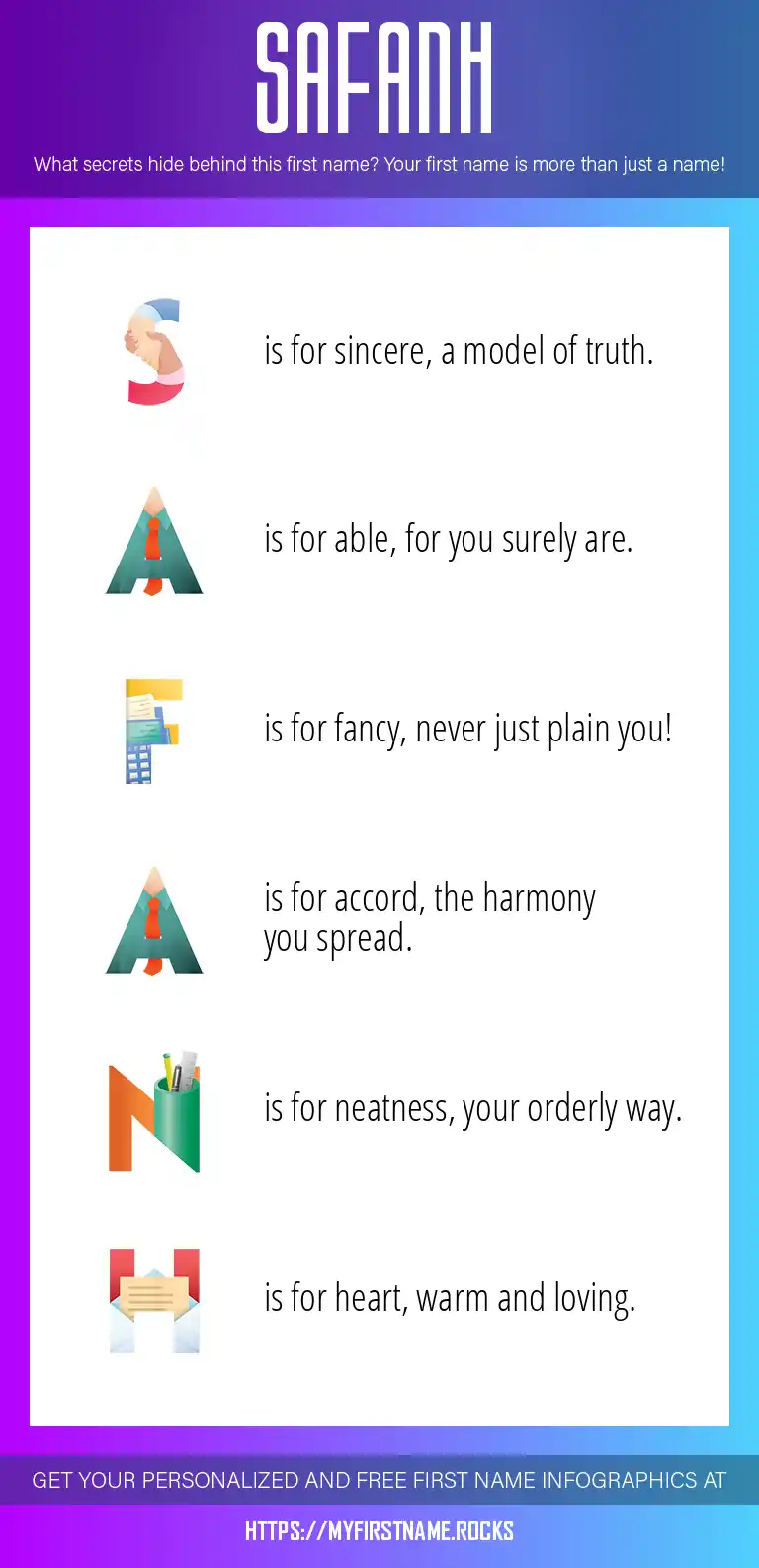 SAFANH

What secrets hide behind this first name? Your first name is more than just a name!

S is for sincere, a model of truth.

A is for able, for you surely are.

F is for fancy, never just plain you!

A is for accord, the harmony you spread.

N is for neatness, your orderly way.

H is for heart, warm and loving.

GET YOUR PERSONALIZED AND FREE FIRST NAME INFOGRAPHICS AT

HTTPS://MYFIRSTNAME.ROCKS