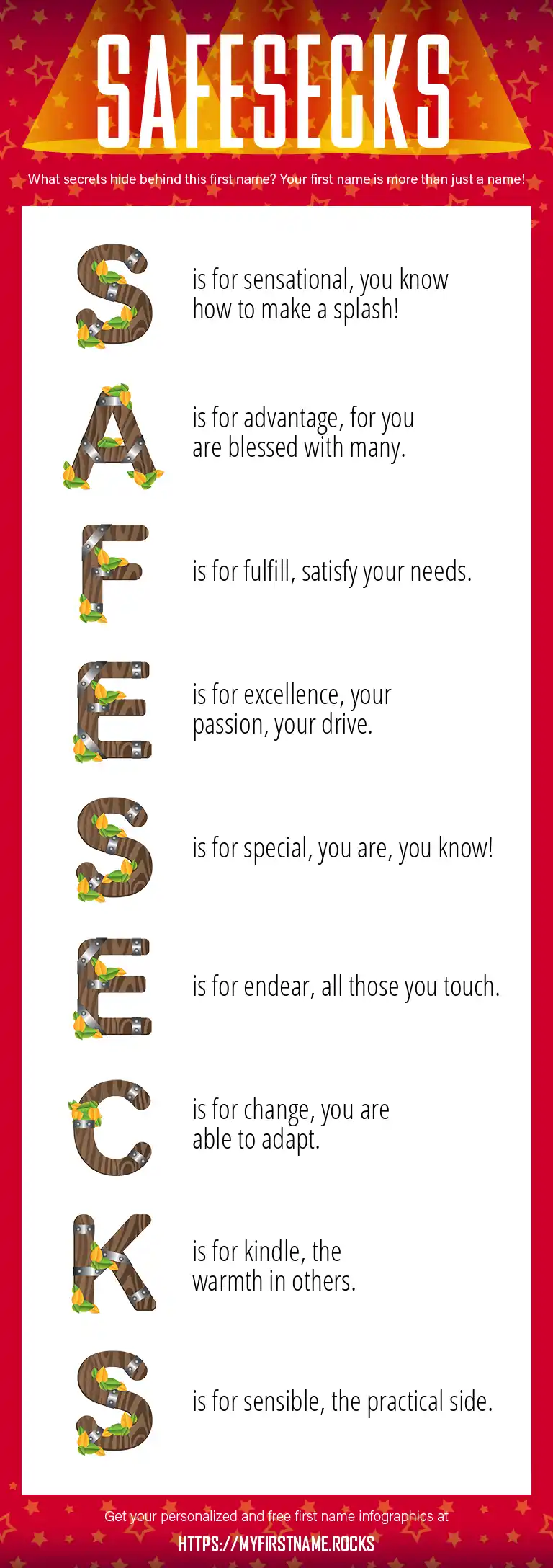 SAFESECKS

What secrets hide behind this first name? Your first name is more than just a name!

S is for sensational, you know how to make a splash!

A is for advantage, for you are blessed with many.

F is for fulfill, satisfy your needs.

E is for excellence, your passion, your drive.

S is for special, you are, you know!

E is for endear, all those you touch.

C is for change, you are able to adapt.

K is for kindle, the warmth in others.

S is for sensible, the practical side.

Get your personalized and free first name infographics at
HTTPS://MYFIRSTNAME.ROCKS