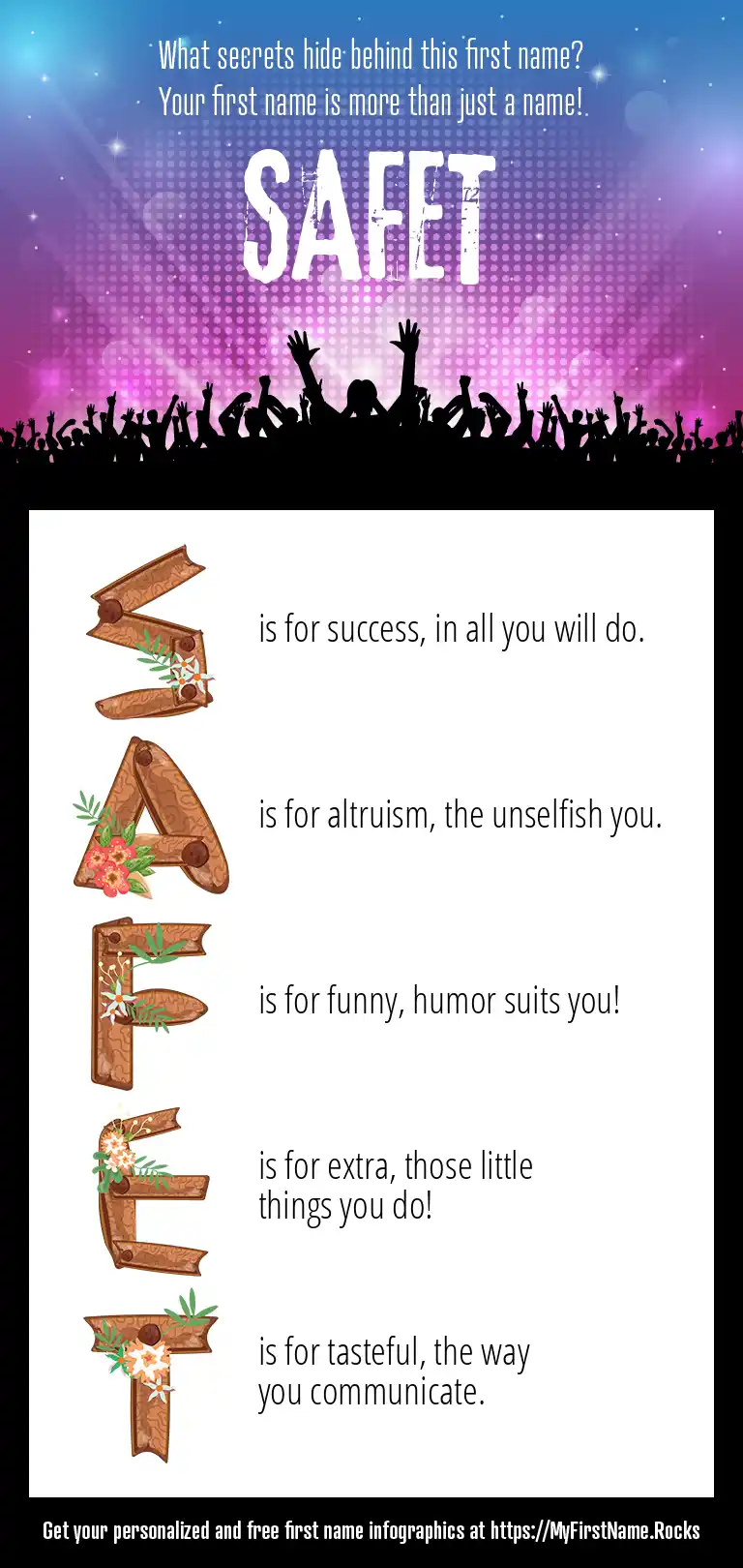 What secrets hide behind this first name?
Your first name is more than just a name!

SAFET

S is for success, in all you will do.

A is for altruism, the unselfish you.

F is for funny, humor suits you!

E is for extra, those little things you do!

T is for tasteful, the way you communicate.

Get your personalized and free first name infographics at https://MyFirstName.Rocks