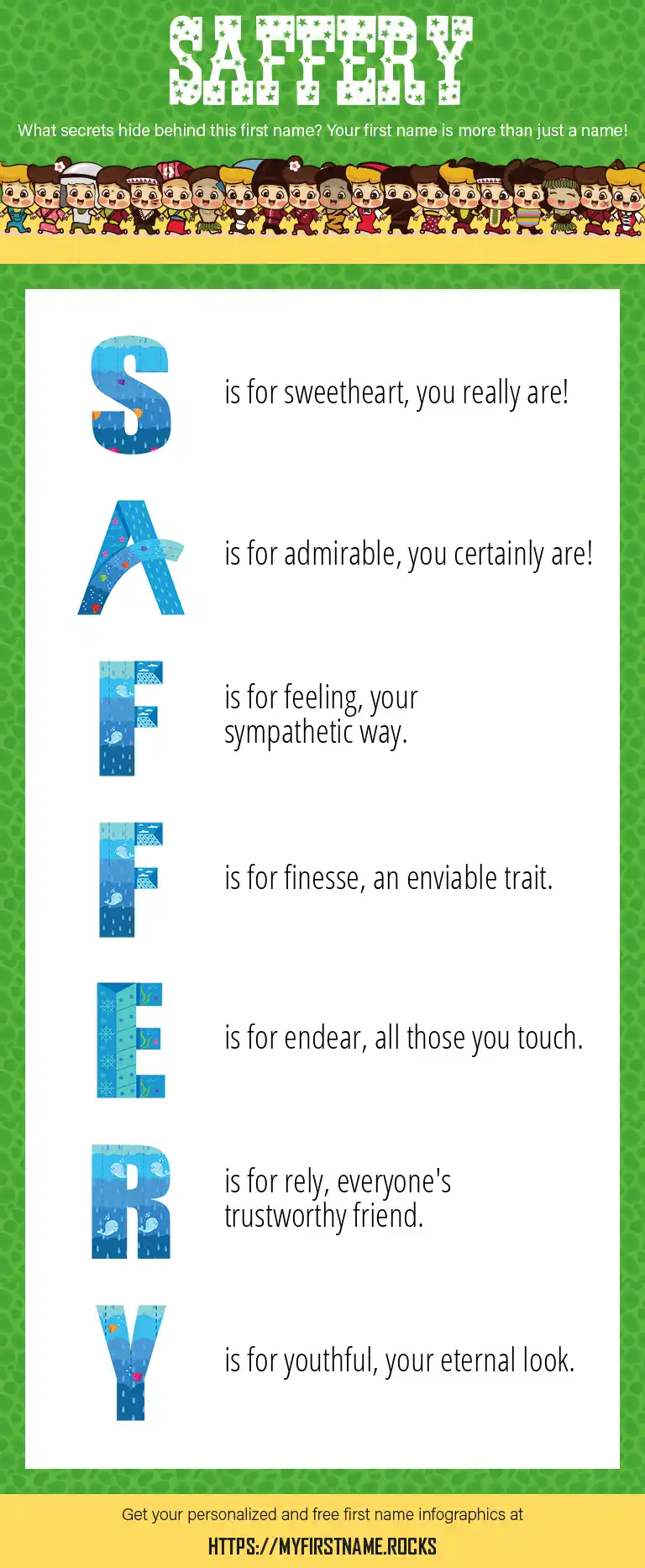 SAFFERY

What secrets hide behind this first name? Your first name is more than just a name!

S is for sweetheart, you really are!

A is for admirable, you certainly are!

F is for feeling, your sympathetic way.

F is for finesse, an enviable trait.

E is for endear, all those you touch.

R is for rely, everyone's trustworthy friend.

Y is for youthful, your eternal look.

Get your personalized and free first name infographics at

HTTPS://MYFIRSTNAME.ROCKS