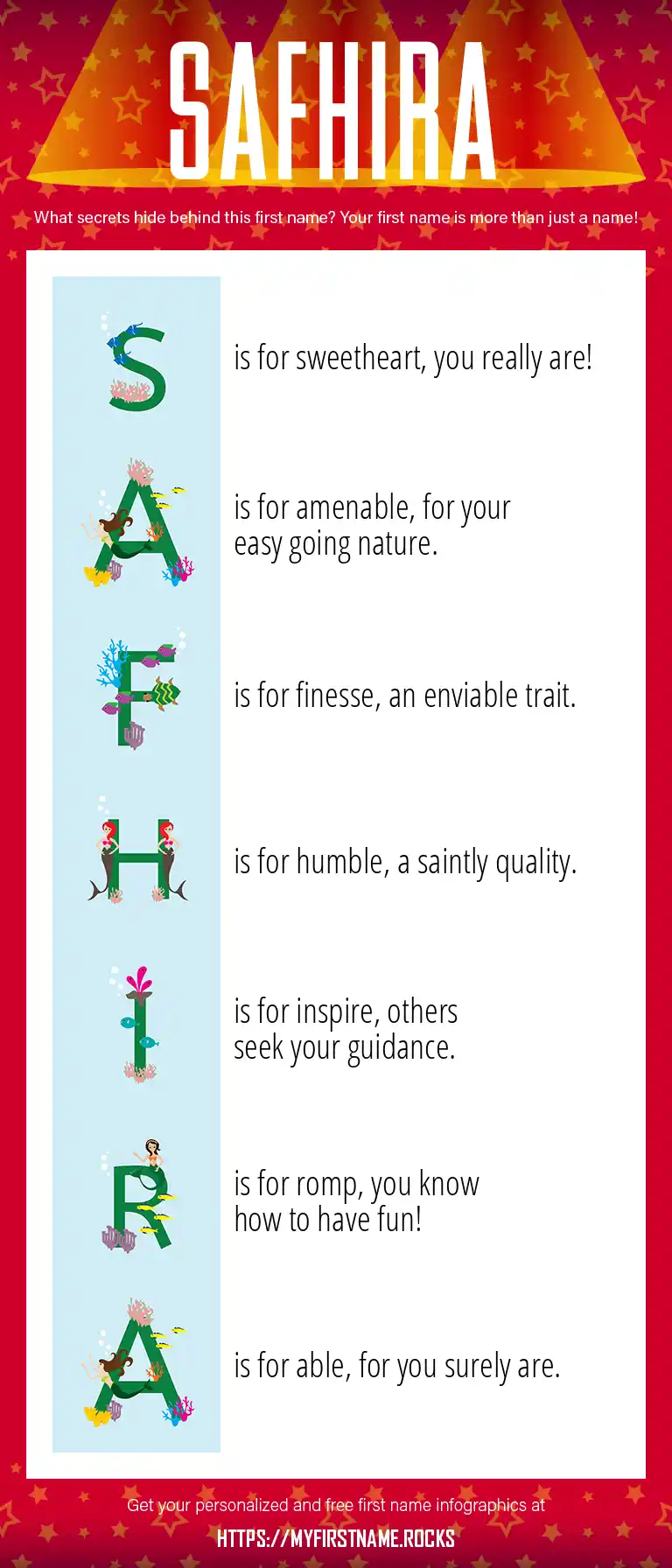 SAFHIRA

What secrets hide behind this first name? Your first name is more than just a name!

S is for sweetheart, you really are!

A is for amenable, for your easy going nature.

F is for finesse, an enviable trait.

H is for humble, a saintly quality.

I is for inspire, others seek your guidance.

R is for romp, you know how to have fun!

A is for able, for you surely are.

Get your personalized and free first name infographics at

HTTPS://MYFIRSTNAME.ROCKS