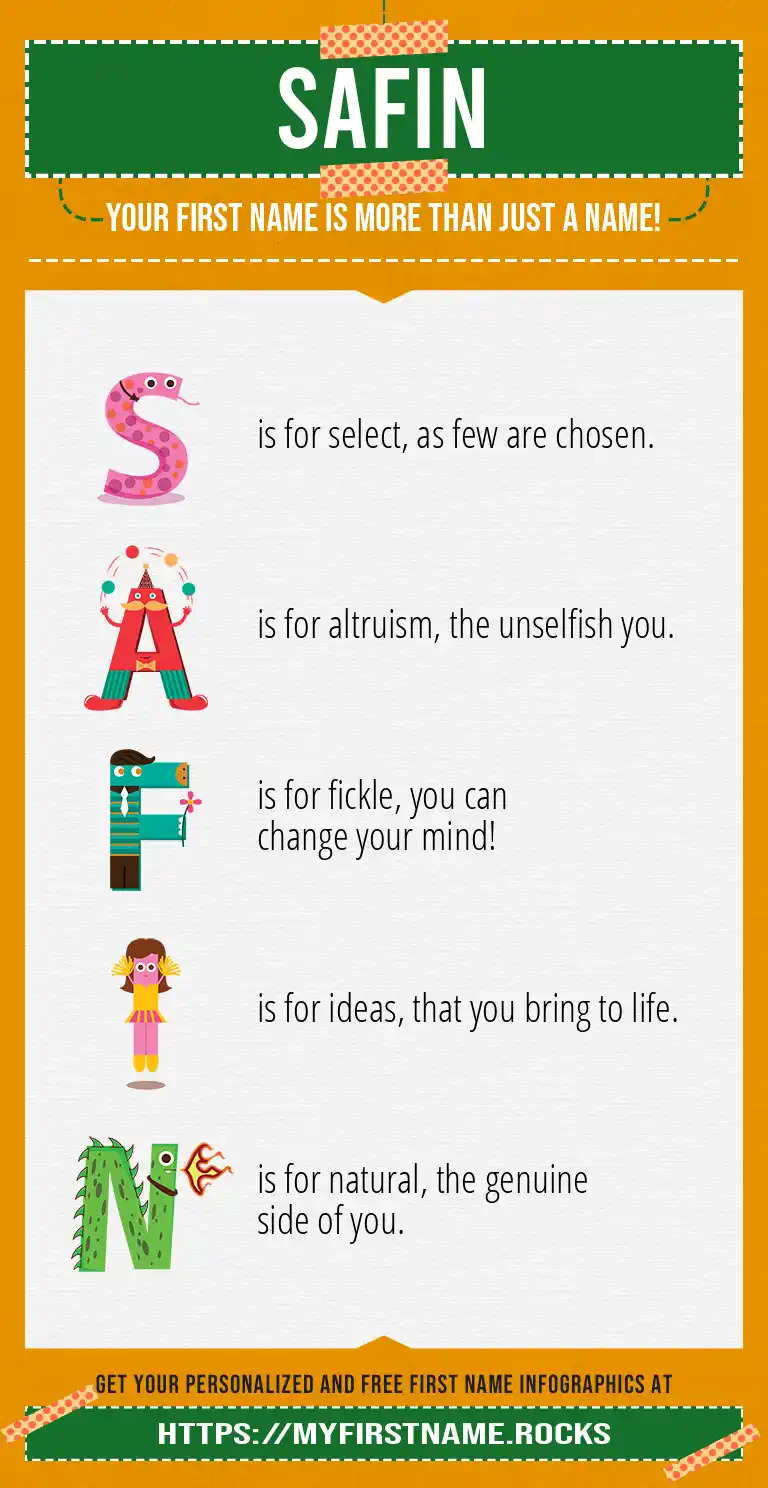 SAFIN

YOUR FIRST NAME IS MORE THAN JUST A NAME!

S is for select, as few are chosen.

A is for altruism, the unselfish you.

F is for fickle, you can change your mind!

I is for ideas, that you bring to life.

N is for natural, the genuine side of you.

GET YOUR PERSONALIZED AND FREE FIRST NAME INFOGRAPHICS AT

HTTPS://MYFIRSTNAME.ROCKS