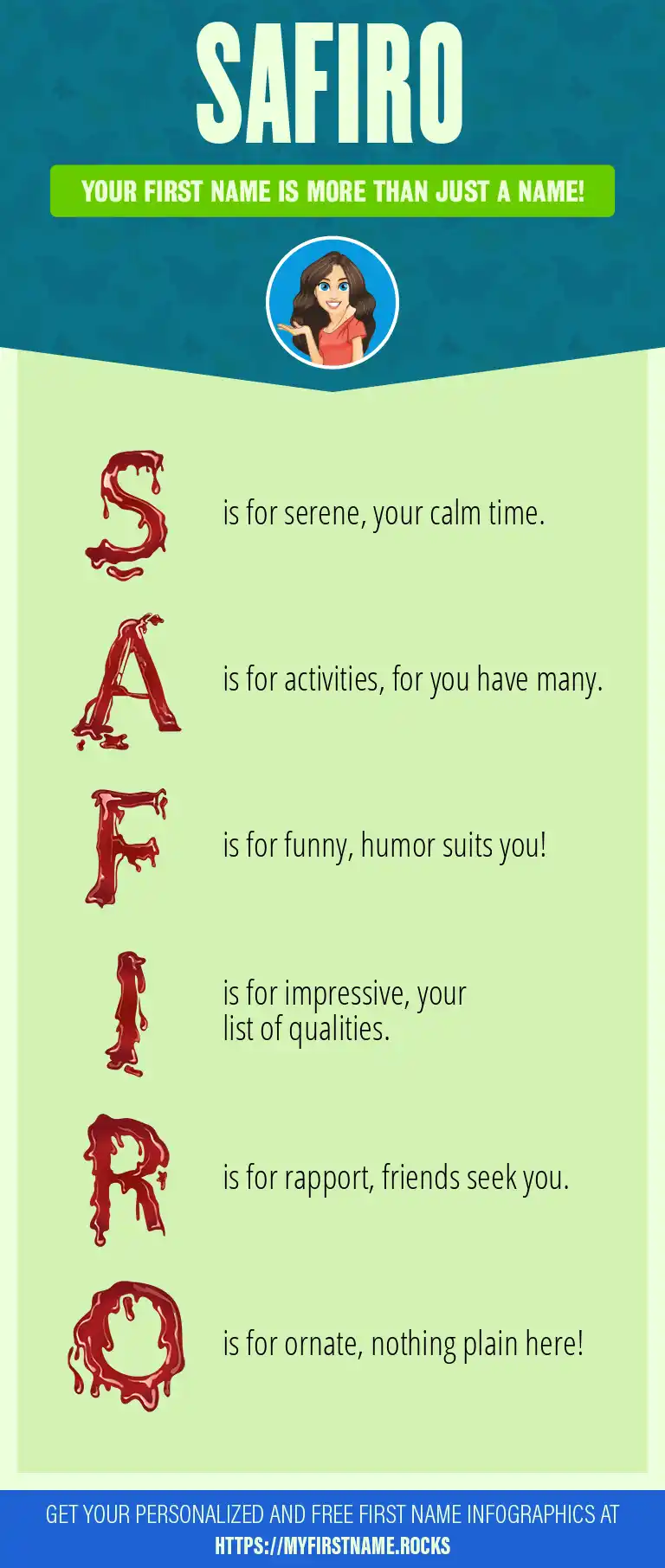 SAFIRO

YOUR FIRST NAME IS MORE THAN JUST A NAME!

S is for serene, your calm time.

A is for activities, for you have many.

F is for funny, humor suits you!

I is for impressive, your list of qualities.

R is for rapport, friends seek you.

O is for ornate, nothing plain here!

GET YOUR PERSONALIZED AND FREE FIRST NAME INFOGRAPHICS AT HTTPS://MYFIRSTNAME.ROCKS