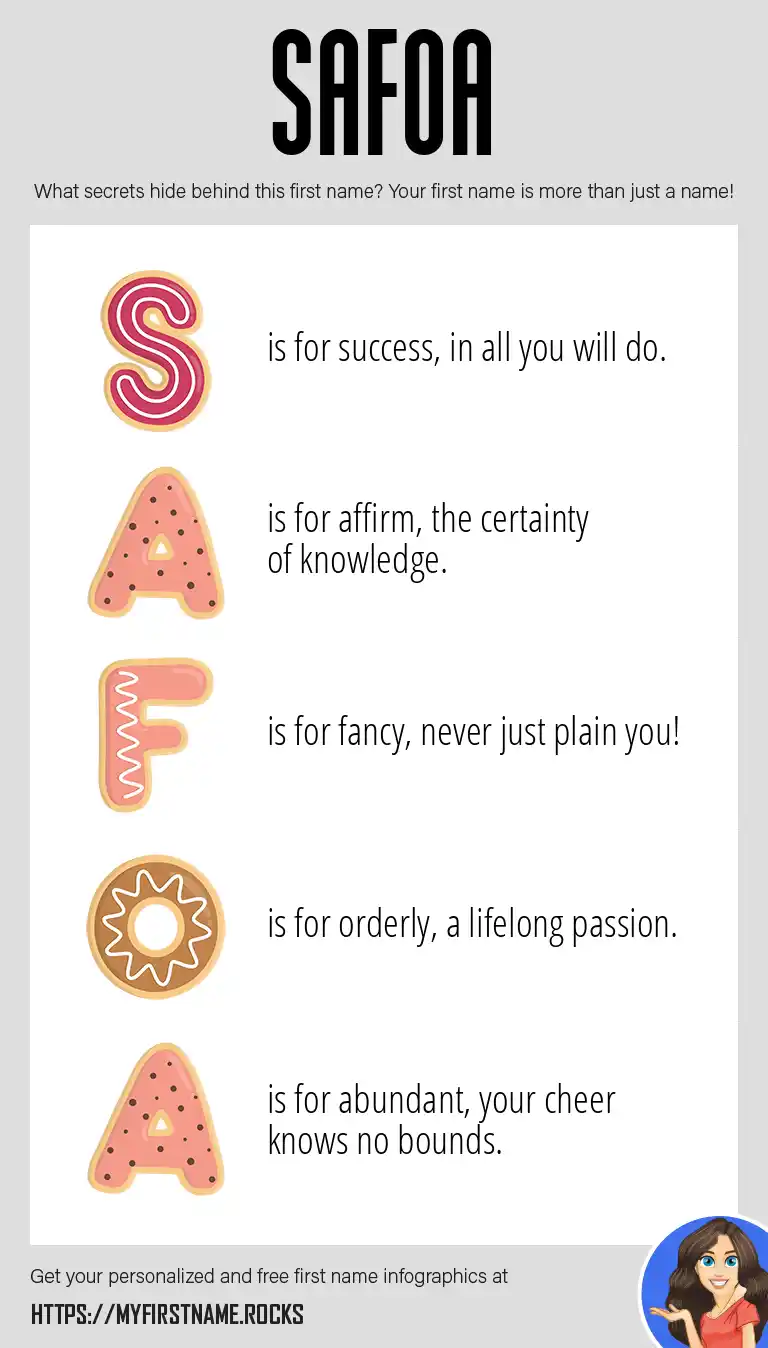 SAFOA

What secrets hide behind this first name? Your first name is more than just a name!

S is for success, in all you will do.

A is for affirm, the certainty of knowledge.

F is for fancy, never just plain you!

O is for orderly, a lifelong passion.

A is for abundant, your cheer knows no bounds.

Get your personalized and free first name infographics at

HTTPS://MYFIRSTNAME.ROCKS