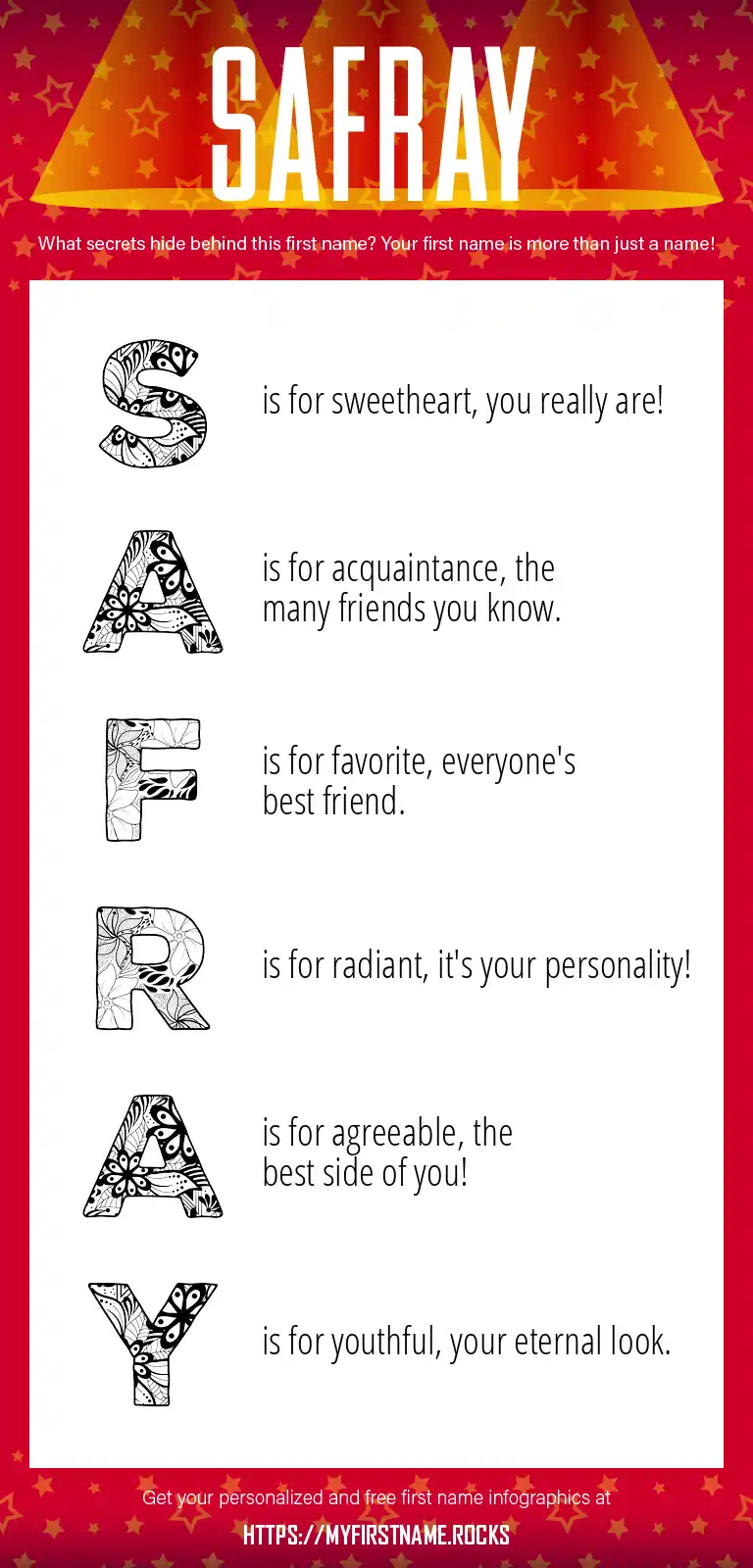 SAFRAY

What secrets hide behind this first name? Your first name is more than just a name!

S is for sweetheart, you really are!

A is for acquaintance, the many friends you know.

F is for favorite, everyone's best friend.

R is for radiant, it's your personality!

A is for agreeable, the best side of you!

Y is for youthful, your eternal look.

Get your personalized and free first name infographics at

HTTPS://MYFIRSTNAME.ROCKS