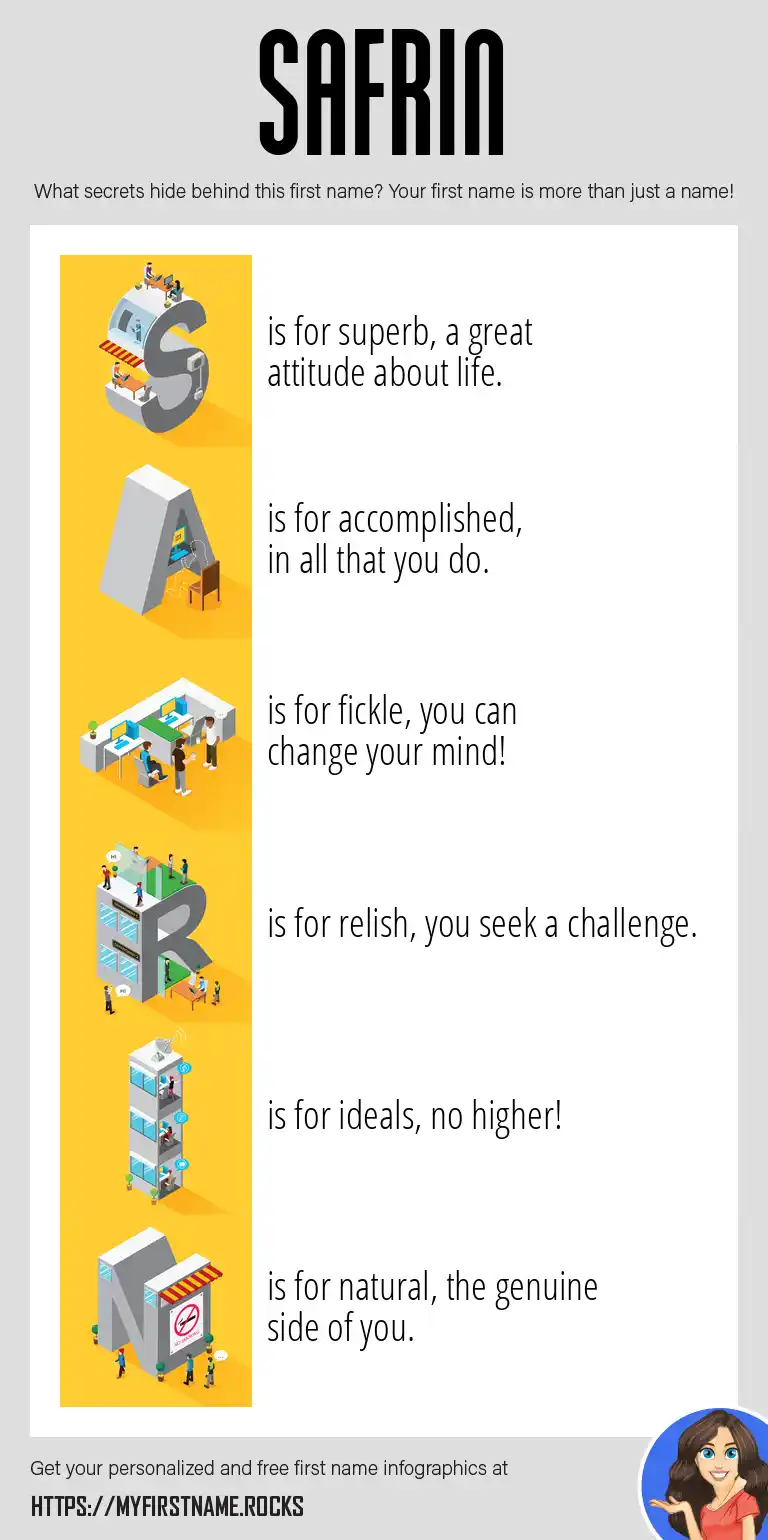 SAFRIN

What secrets hide behind this first name? Your first name is more than just a name!

S is for superb, a great attitude about life.

A is for accomplished, in all that you do.

F is for fickle, you can change your mind!

R is for relish, you seek a challenge.

I is for ideals, no higher!

N is for natural, the genuine side of you.

Get your personalized and free first name infographics at

HTTPS://MYFIRSTNAME.ROCKS