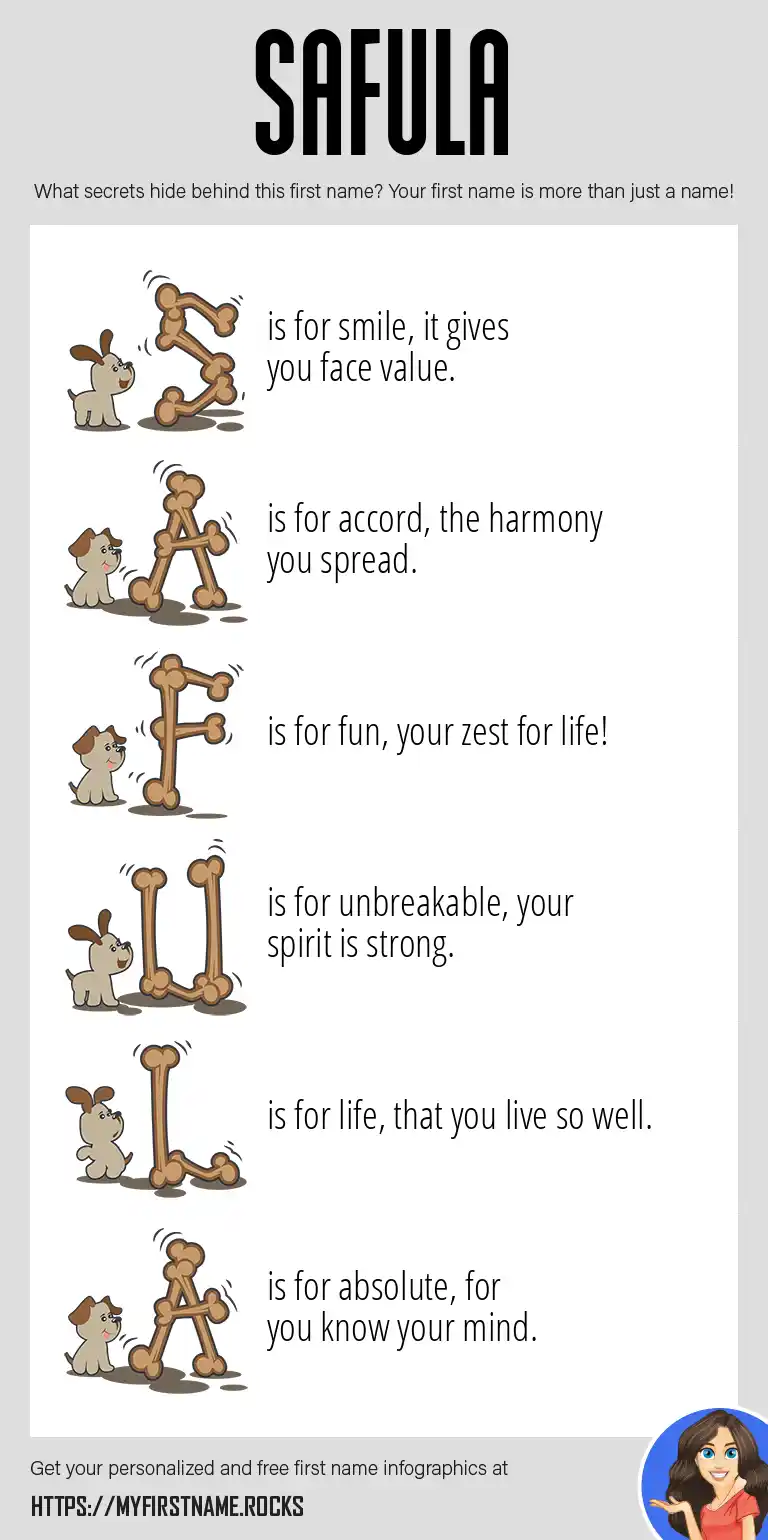 SAFULA

What secrets hide behind this first name? Your first name is more than just a name!

S is for smile, it gives you face value.

A is for accord, the harmony you spread.

F is for fun, your zest for life!

U is for unbreakable, your spirit is strong.

L is for life, that you live so well.

A is for absolute, for you know your mind.

Get your personalized and free first name infographics at

HTTPS://MYFIRSTNAME.ROCKS