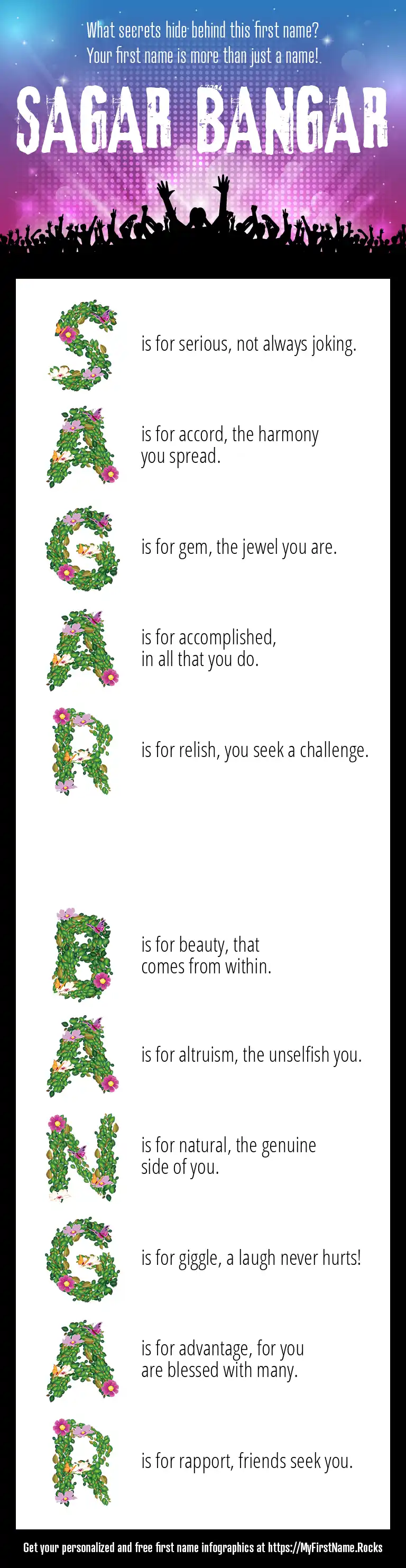 What secrets hide behind this first name?
Your first name is more than just a name!

SAGAR BANGAR

S is for serious, not always joking.

A is for accord, the harmony you spread.

G is for gem, the jewel you are.

A is for accomplished, in all that you do.

R is for relish, you seek a challenge.

B is for beauty, that comes from within.

A is for altruism, the unselfish you.

N is for natural, the genuine side of you.

G is for giggle, a laugh never hurts!

A is for advantage, for you are blessed with many.

R is for rapport, friends seek you.

Get your personalized and free first name infographics at https://MyFirstName.Rocks