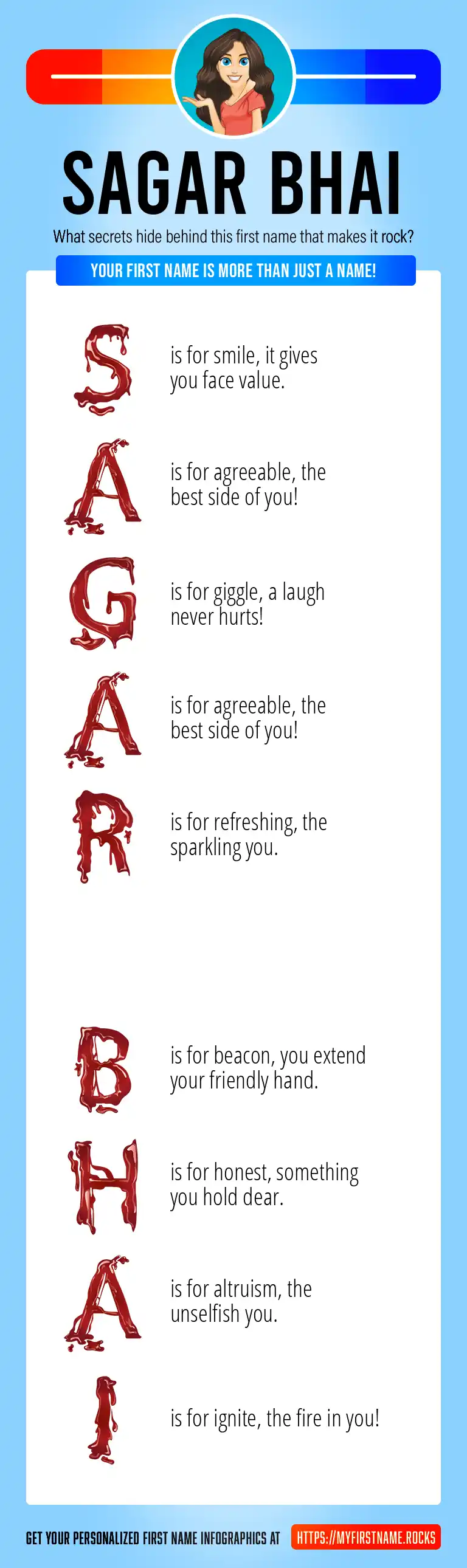 SAGAR BHAI

What secrets hide behind this first name that makes it rock?

YOUR FIRST NAME IS MORE THAN JUST A NAME!

S is for smile, it gives you face value.

A is for agreeable, the best side of you!

G is for giggle, a laugh never hurts!

A is for agreeable, the best side of you!

R is for refreshing, the sparkling you.

B is for beacon, you extend your friendly hand.

H is for honest, something you hold dear.

A is for altruism, the unselfish you.

I is for ignite, the fire in you!

GET YOUR PERSONALIZED FIRST NAME INFOGRAPHICS AT HTTPS://MYFIRSTNAME.ROCKS