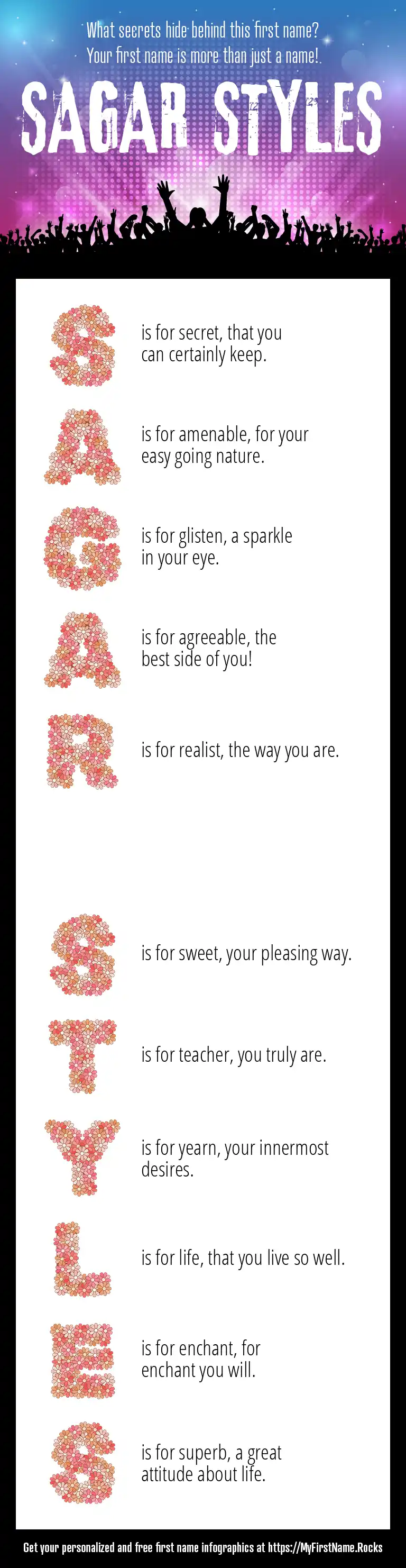 What secrets hide behind this first name?
Your first name is more than just a name!

SAGAR STYLES

S is for secret, that you can certainly keep.

A is for amenable, for your easy going nature.

G is for glisten, a sparkle in your eye.

A is for agreeable, the best side of you!

R is for realist, the way you are.

S is for sweet, your pleasing way.

T is for teacher, you truly are.

Y is for yearn, your innermost desires.

L is for life, that you live so well.

E is for enchant, for enchant you will.

S is for superb, a great attitude about life.

Get your personalized and free first name infographics at https://MyFirstName.Rocks