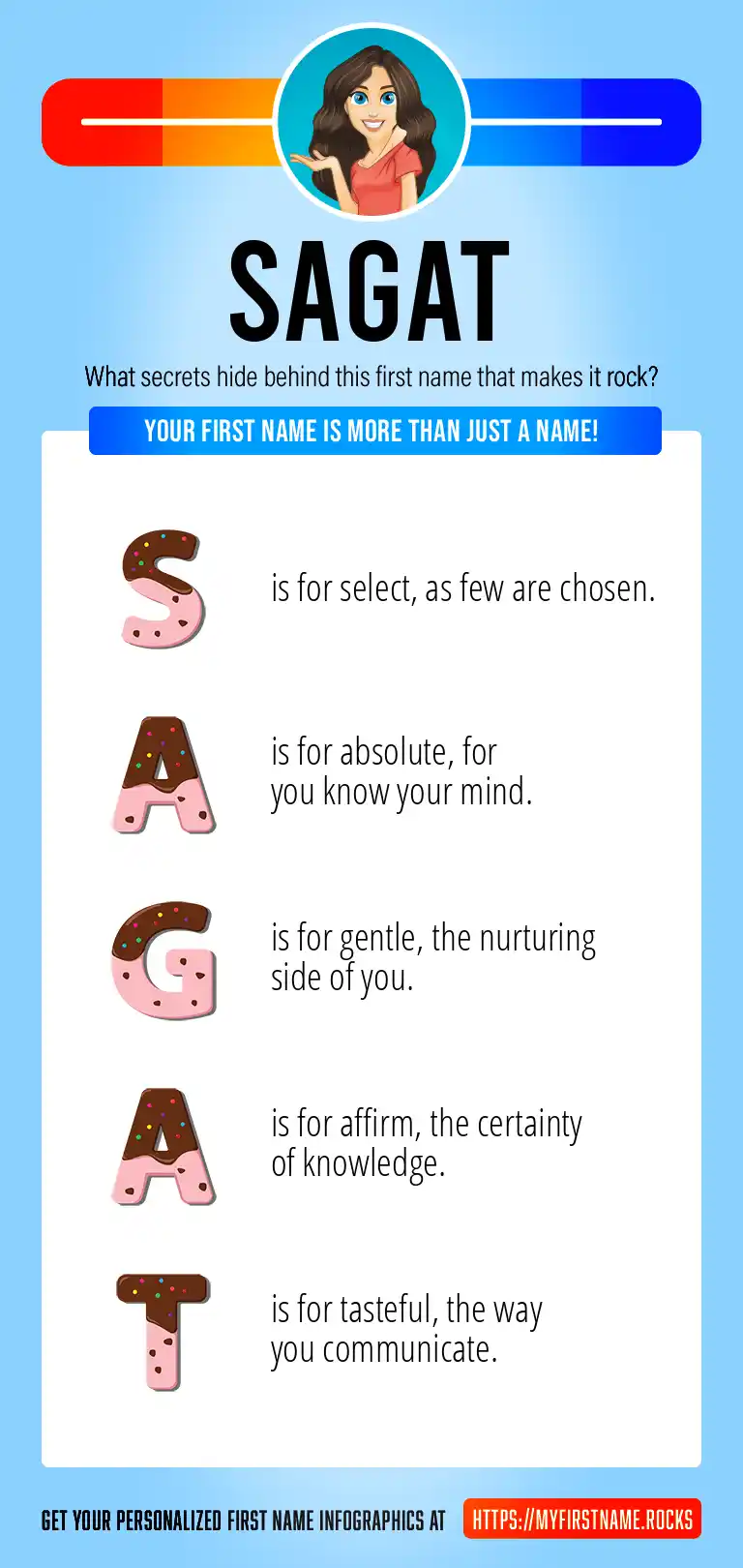 SAGAT

What secrets hide behind this first name that makes it rock?

YOUR FIRST NAME IS MORE THAN JUST A NAME!

S is for select, as few are chosen.

A is for absolute, for you know your mind.

G is for gentle, the nurturing side of you.

A is for affirm, the certainty of knowledge.

T is for tasteful, the way you communicate.

GET YOUR PERSONALIZED FIRST NAME INFOGRAPHICS AT HTTPS://MYFIRSTNAME.ROCKS