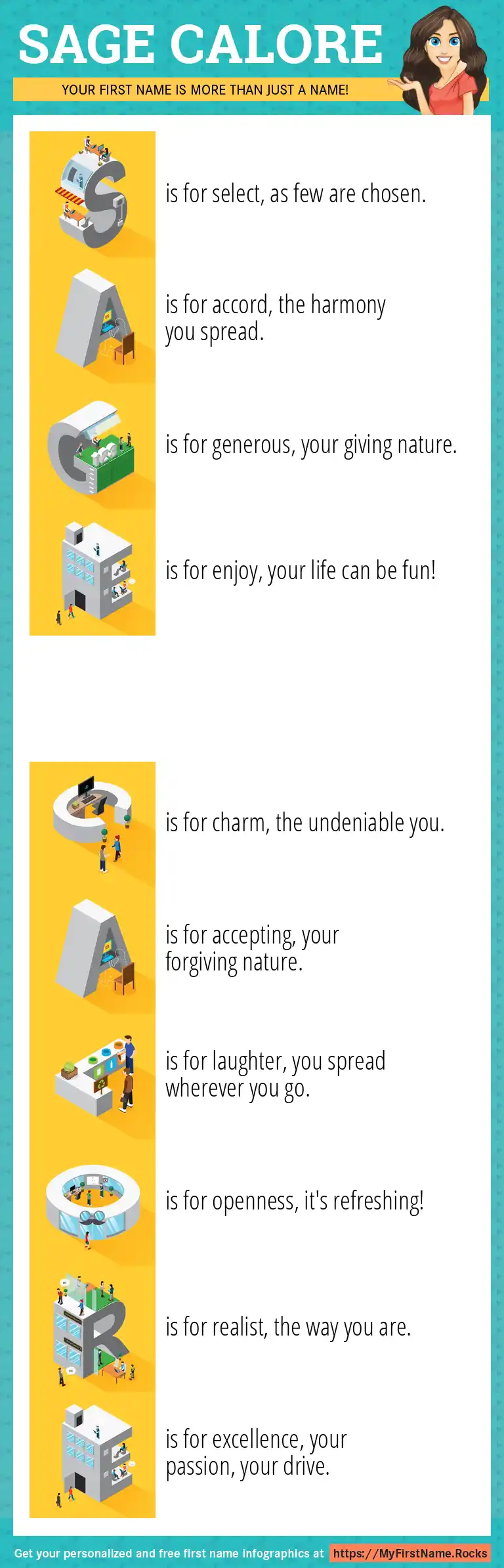 SAGE CALORE

YOUR FIRST NAME IS MORE THAN JUST A NAME!

S is for select, as few are chosen.

A is for accord, the harmony you spread.

G is for generous, your giving nature.

E is for enjoy, your life can be fun!

C is for charm, the undeniable you.

A is for accepting, your forgiving nature.

L is for laughter, you spread wherever you go.

O is for openness, it's refreshing!

R is for realist, the way you are.

E is for excellence, your passion, your drive.

Get your personalized and free first name infographics at https://MyFirstName.Rocks