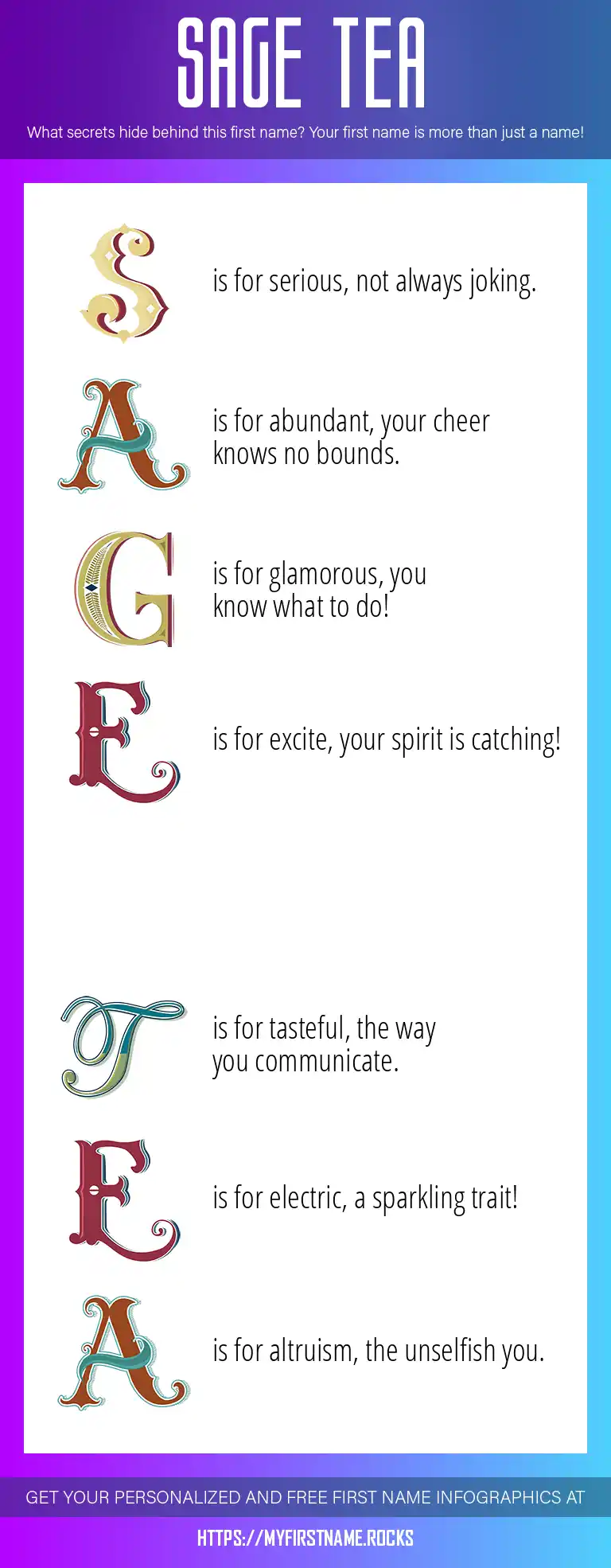 SAGE TEA

What secrets hide behind this first name? Your first name is more than just a name!

S is for serious, not always joking.

A is for abundant, your cheer knows no bounds.

G is for glamorous, you know what to do!

E is for excite, your spirit is catching!

T is for tasteful, the way you communicate.

E is for electric, a sparkling trait!

A is for altruism, the unselfish you.

GET YOUR PERSONALIZED AND FREE FIRST NAME INFOGRAPHICS AT

HTTPS://MYFIRSTNAME.ROCKS