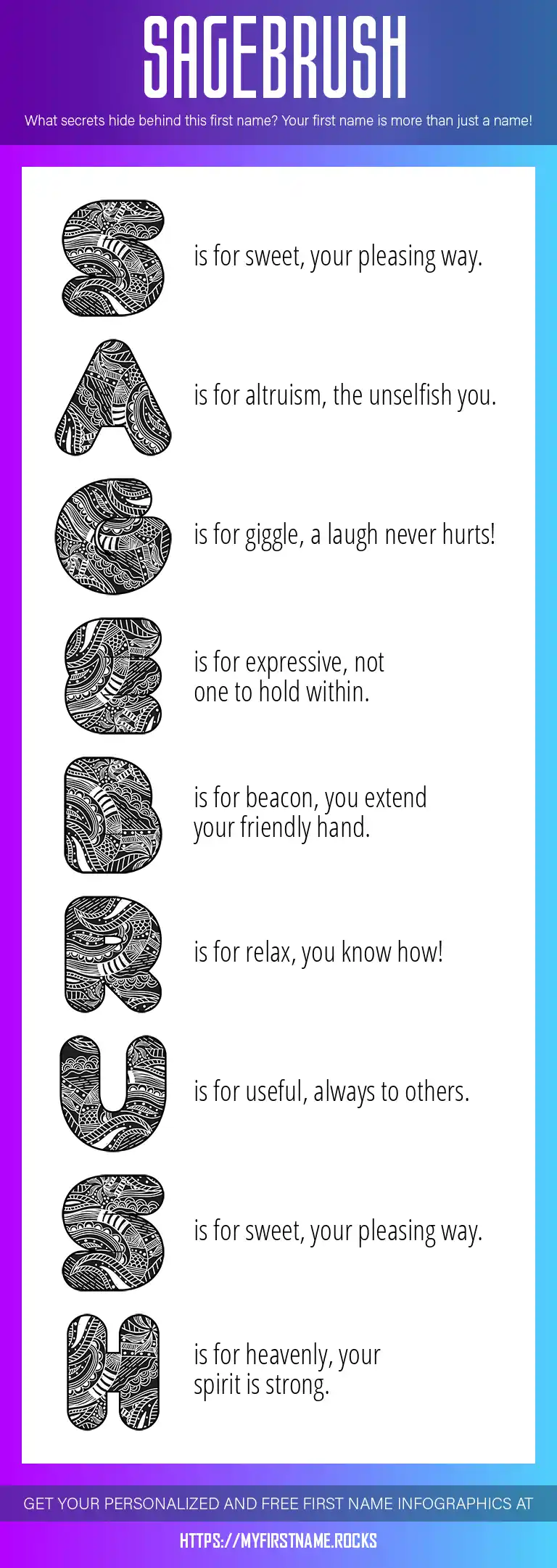 SAGEBRUSH

What secrets hide behind this first name? Your first name is more than just a name!

S is for sweet, your pleasing way.

A is for altruism, the unselfish you.

G is for giggle, a laugh never hurts!

E is for expressive, not one to hold within.

B is for beacon, you extend your friendly hand.

R is for relax, you know how!

U is for useful, always to others.

S is for sweet, your pleasing way.

H is for heavenly, your spirit is strong.

GET YOUR PERSONALIZED AND FREE FIRST NAME INFOGRAPHICS AT

HTTPS://MYFIRSTNAME.ROCKS