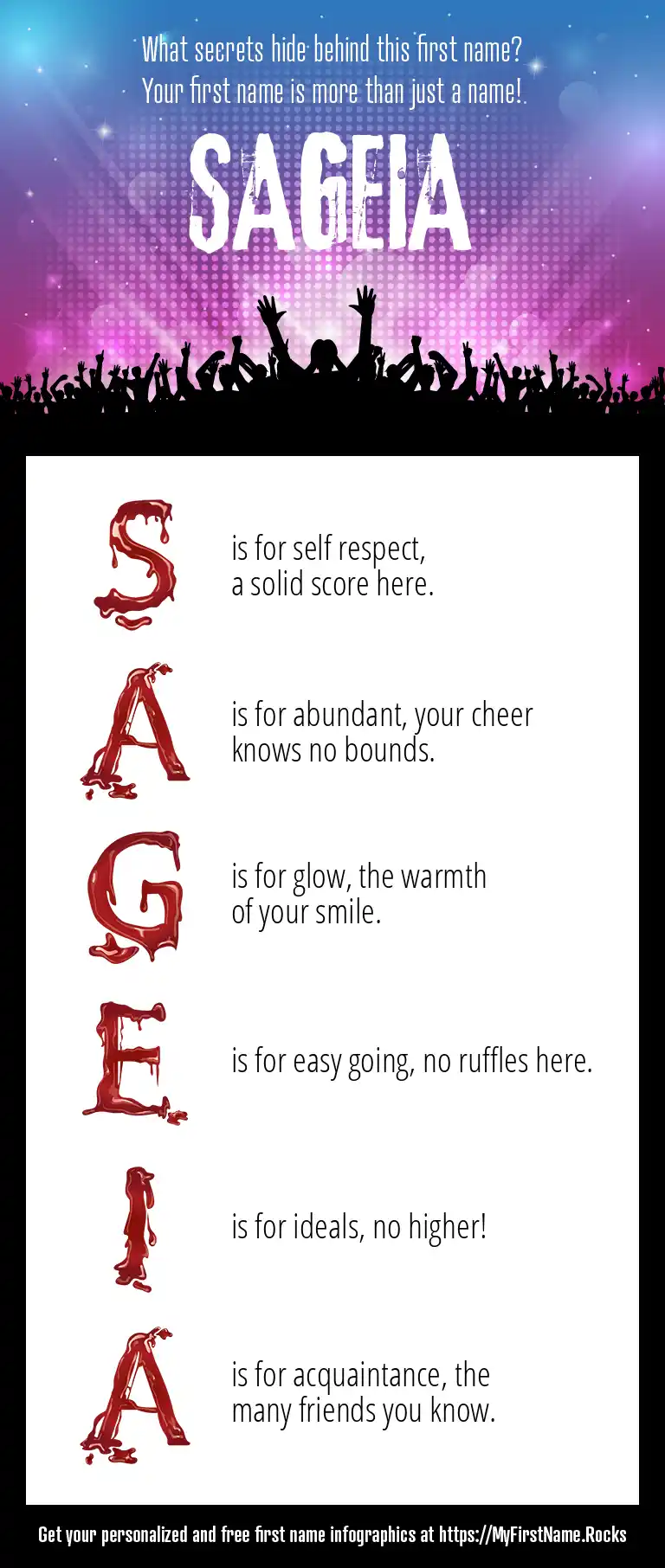 What secrets hide behind this first name?
Your first name is more than just a name!

SAGEIA

S is for self respect, a solid score here.

A is for abundant, your cheer knows no bounds.

G is for glow, the warmth of your smile.

E is for easy going, no ruffles here.

I is for ideals, no higher!

A is for acquaintance, the many friends you know.

Get your personalized and free first name infographics at https://MyFirstName.Rocks